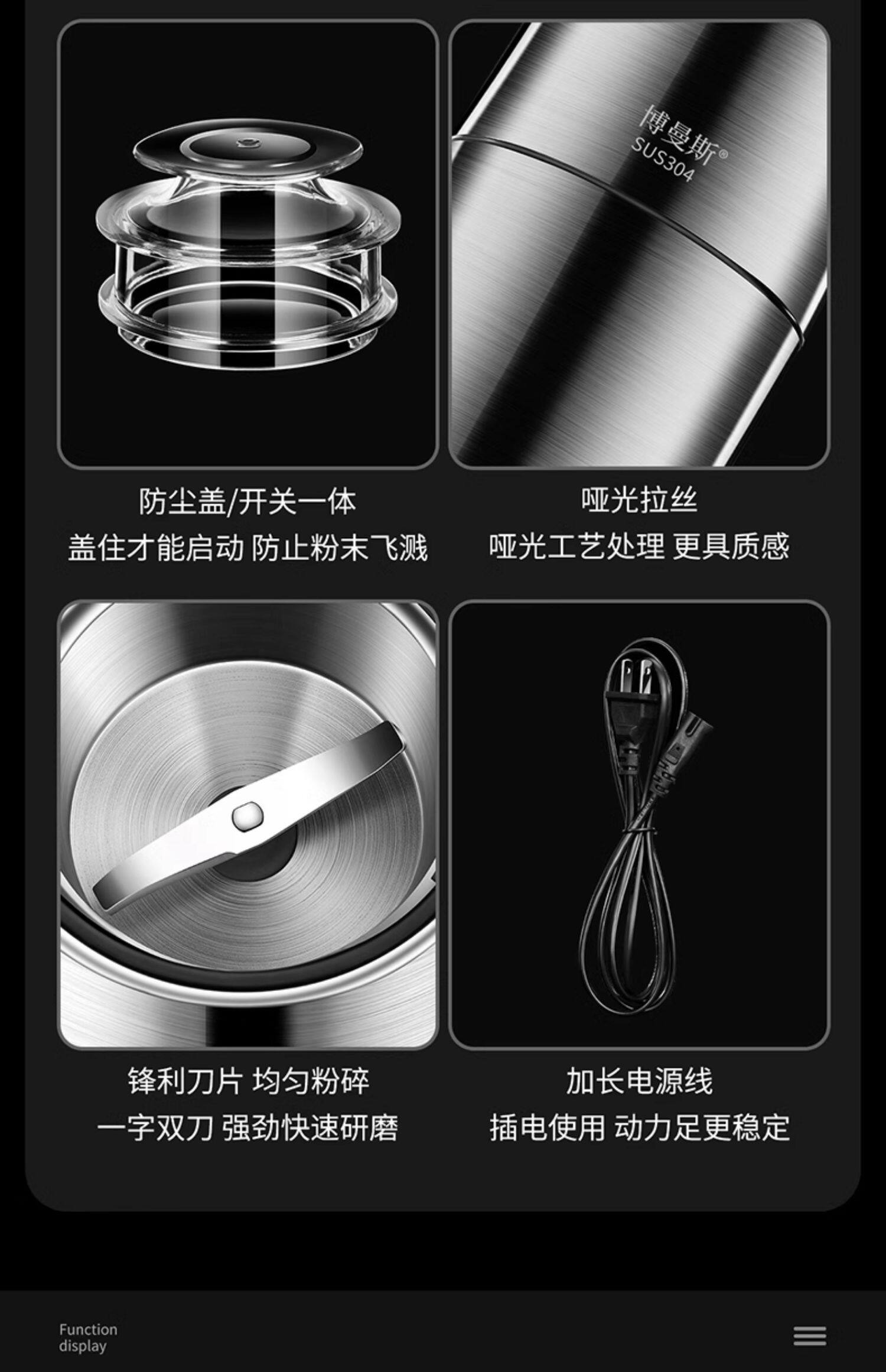 博曼斯®
SUS304

防尘盖/开关一体
盖住才能启动 防止粉末飞溅

哑光拉丝
哑光工艺处理 更具质感

锋利刀片 均匀粉碎
一字双刀 强劲快速研磨

加长电源线
插电使用 动力足更稳定

Function display