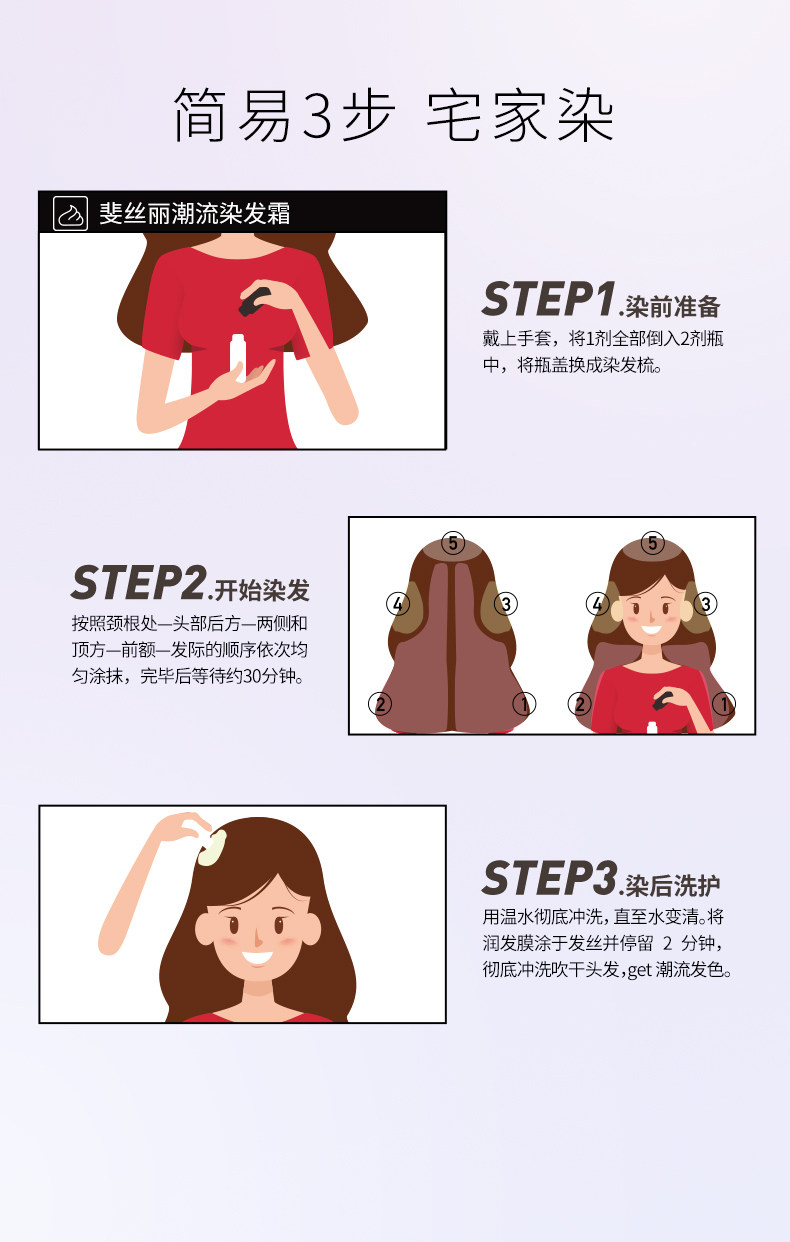 简易3步 宅家染

斐丝丽潮流染发霜

STEP1.染前准备
戴上手套，将1剂全部倒入2剂瓶中，将瓶盖换成染发梳。

STEP2.开始染发
按照颈根处—头部后方—两侧和顶方—前额—发际的顺序依次均匀涂抹，完毕后等待约30分钟。

⑤ ④ ③ ② ①

⑤ ④ ③ ② ①

STEP3.染后洗护
用温水彻底冲洗，直至水变清。将润发膜涂于发丝并停留 2 分钟，彻底冲洗吹干头发，get 潮流发色。