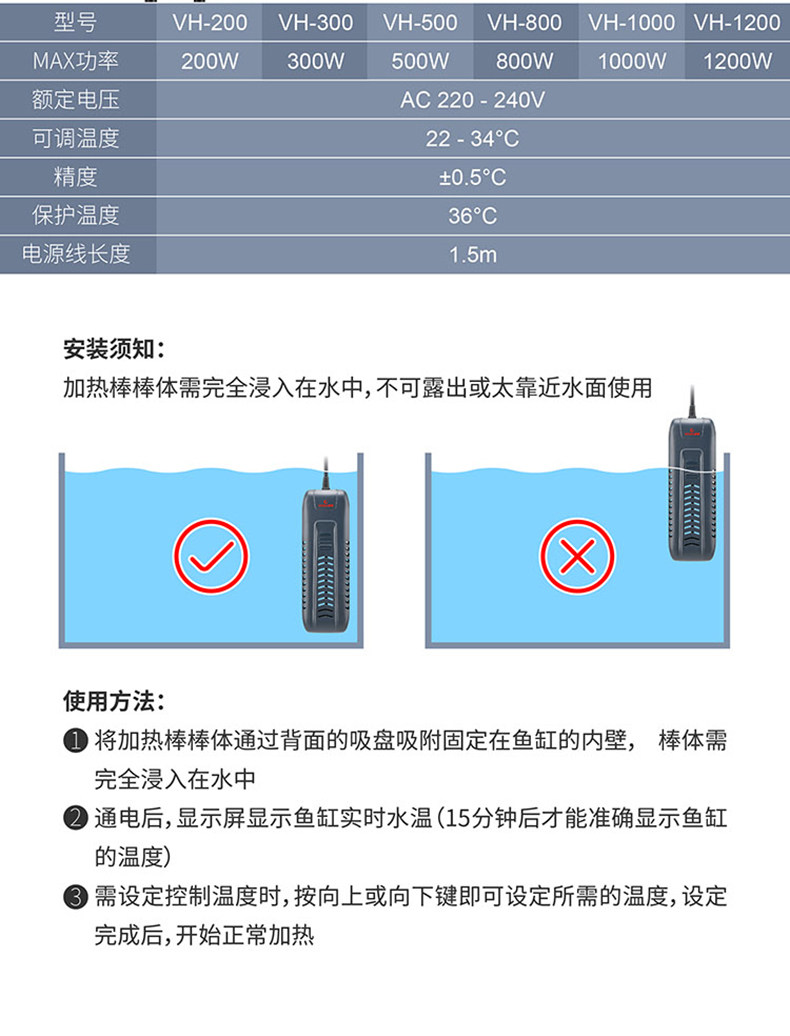 | 型号 | VH-200 | VH-300 | VH-500 | VH-800 | VH-1000 | VH-1200 |
|---|---|---|---|---|---|---|
| MAX功率 | 200W | 300W | 500W | 800W | 1000W | 1200W |
| 额定电压 | AC 220 - 240V | | | | | |
| 可调温度 | 22 - 34°C | | | | | |
| 精度 | ±0.5°C | | | | | |
| 保护温度 | 36°C | | | | | |
| 电源线长度 | 1.5m | | | | | |

安装须知：
加热棒棒体需完全浸入在水中，不可露出或太靠近水面使用

使用方法：
❶ 将加热棒棒体通过背面的吸盘吸附固定在鱼缸的内壁， 棒体需完全浸入在水中
❷ 通电后，显示屏显示鱼缸实时水温（15分钟后才能准确显示鱼缸的温度）
❸ 需设定控制温度时，按向上或向下键即可设定所需的温度，设定完成后，开始正常加热