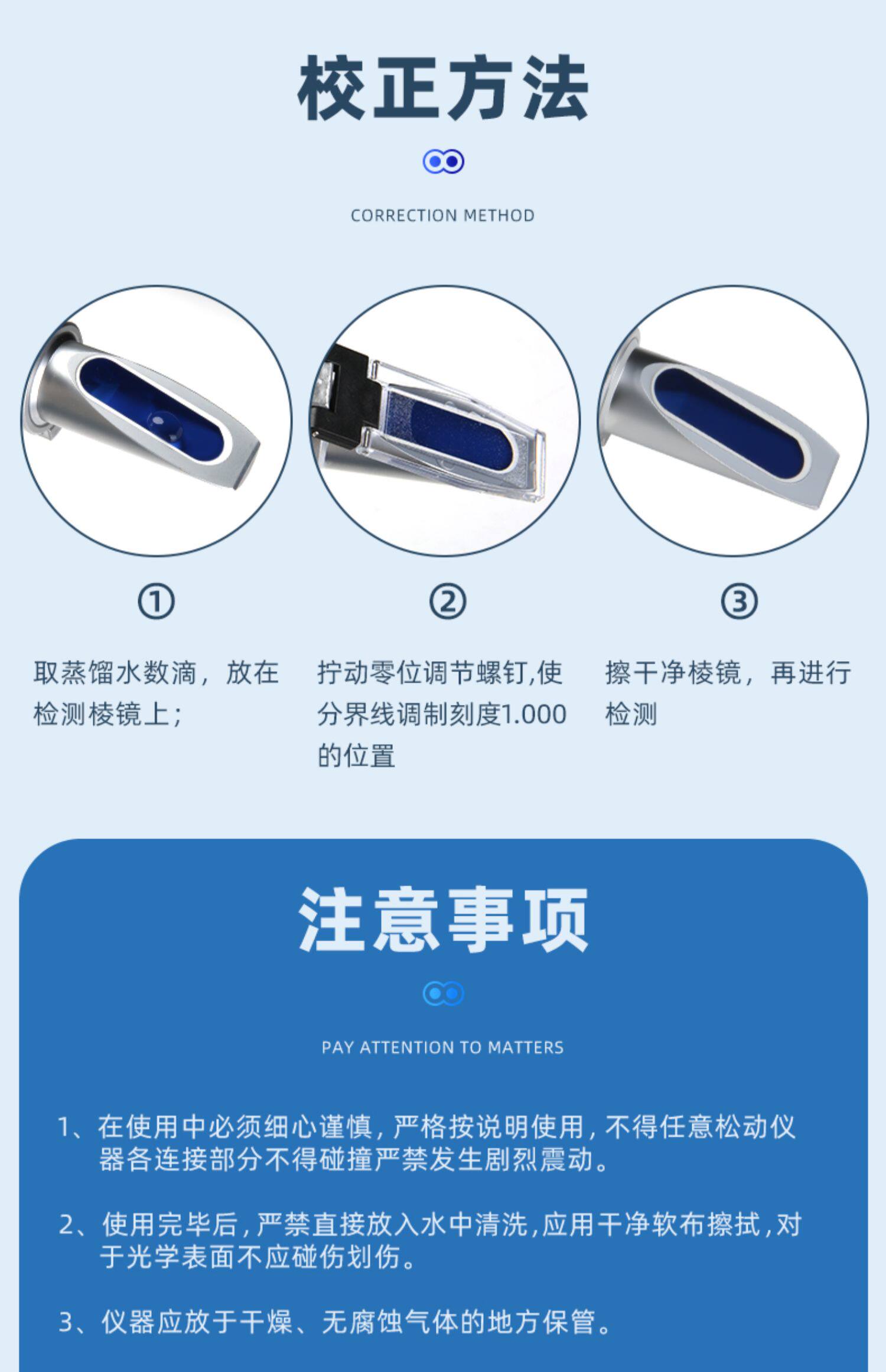 校正方法

CORRECTION METHOD

①

取蒸馏水数滴，放在检测棱镜上；

②

拧动零位调节螺钉,使分界线调制刻度1.000的位置

③

擦干净棱镜，再进行检测

注意事项

PAY ATTENTION TO MATTERS

1、在使用中必须细心谨慎，严格按说明使用，不得任意松动仪器各连接部分不得碰撞严禁发生剧烈震动。

2、使用完毕后，严禁直接放入水中清洗，应用干净软布擦拭，对于光学表面不应碰伤划伤。

3、仪器应放于干燥、无腐蚀气体的地方保管。