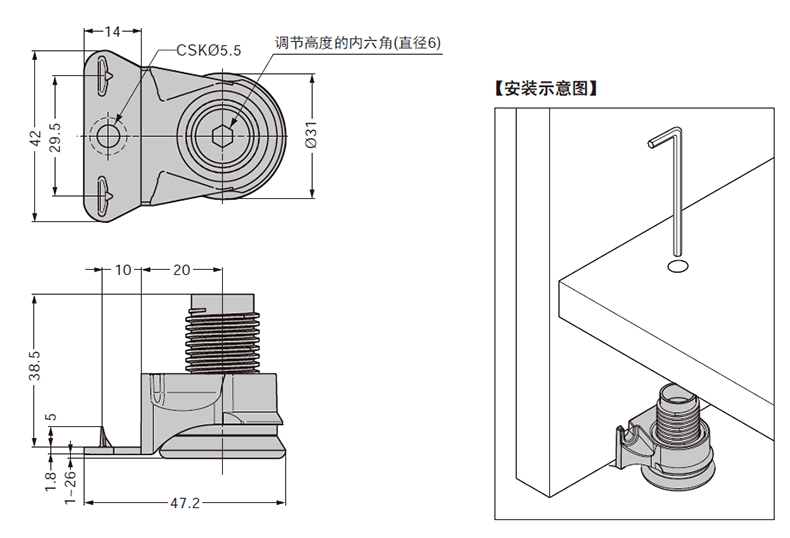 14

CSKØ5.5

调节高度的内六角(直径6)

42

29.5

Ø31

10

20

38.5

5

1.8

1~26

47.2

【安装示意图】