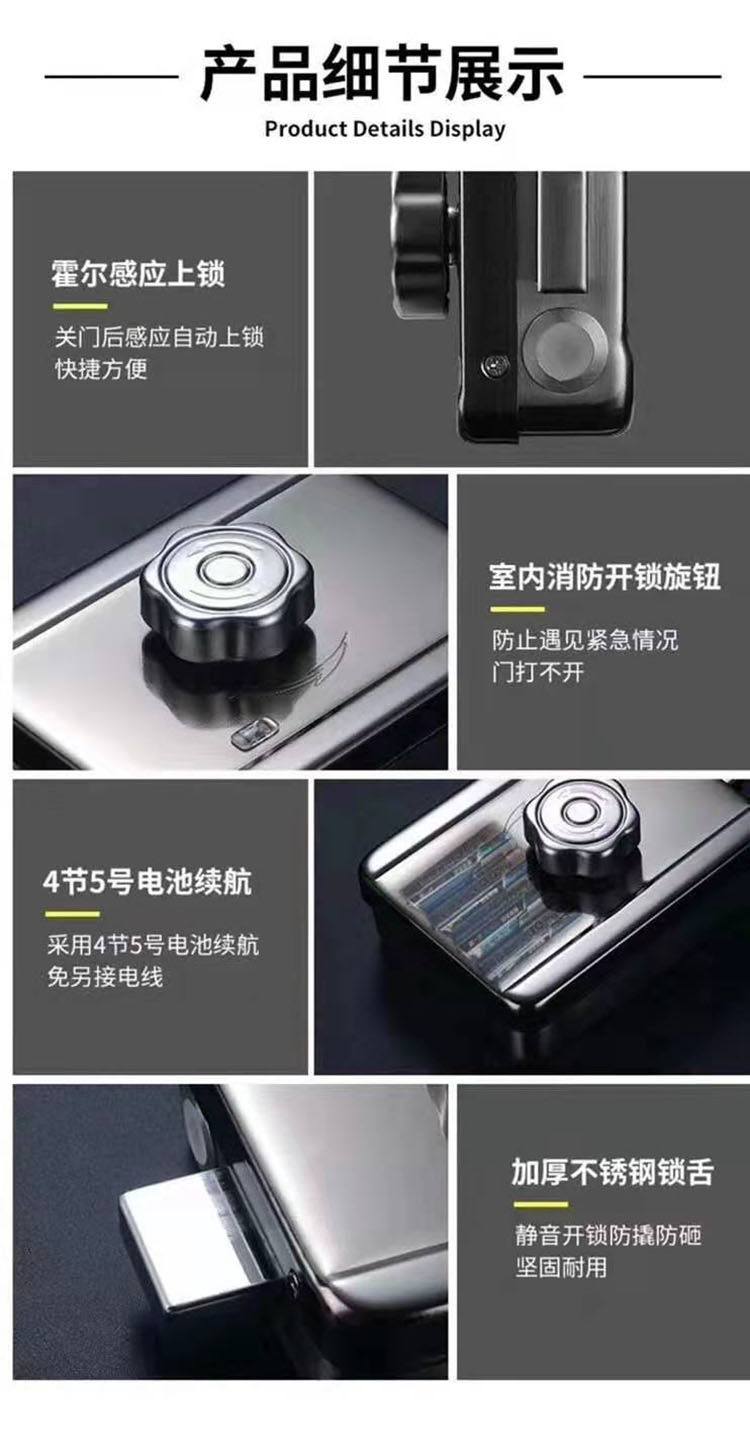 产品细节展示
Product Details Display

霍尔感应上锁
关门后感应自动上锁
快捷方便

室内消防开锁旋钮
防止遇见紧急情况
门打不开

4节5号电池续航
采用4节5号电池续航
免另接电线

加厚不锈钢锁舌
静音开锁防撬防砸
坚固耐用