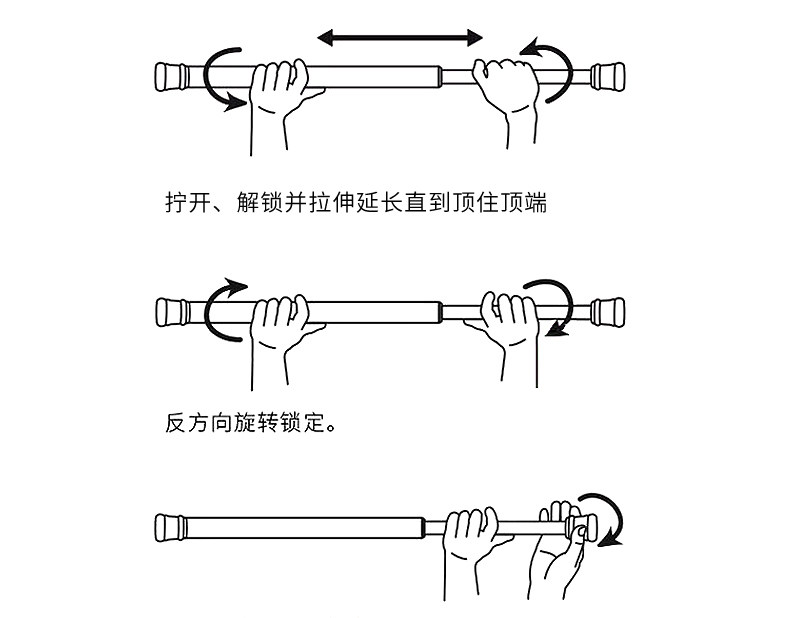 拧开、解锁并拉伸延长直到顶住顶端

反方向旋转锁定。