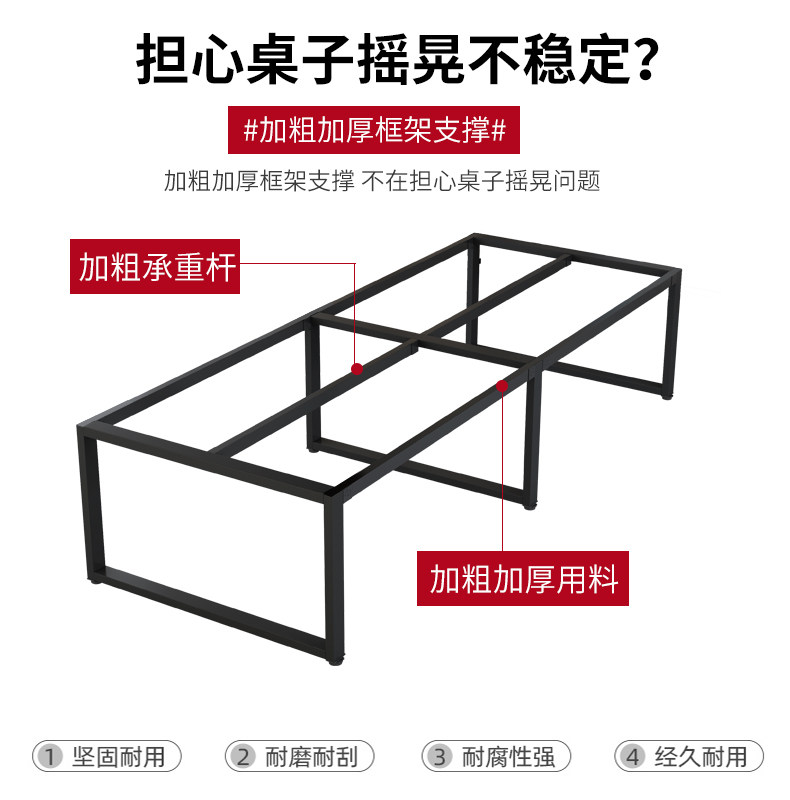 担心桌子摇晃不稳定?

#加粗加厚框架支撑#

加粗加厚框架支撑 不在担心桌子摇晃问题

加粗承重杆

加粗加厚用料

1 坚固耐用

2 耐磨耐刮

3 耐腐性强

4 经久耐用