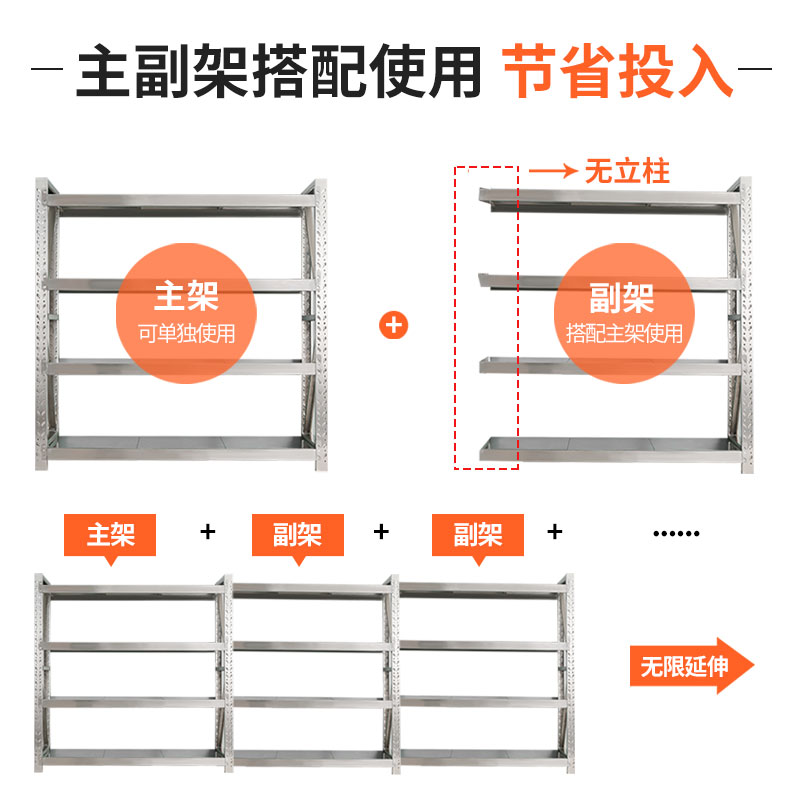 主副架搭配使用 节省投入

无立柱

主架
可单独使用

+

副架
搭配主架使用

主架 + 副架 + 副架 + ......

无限延伸