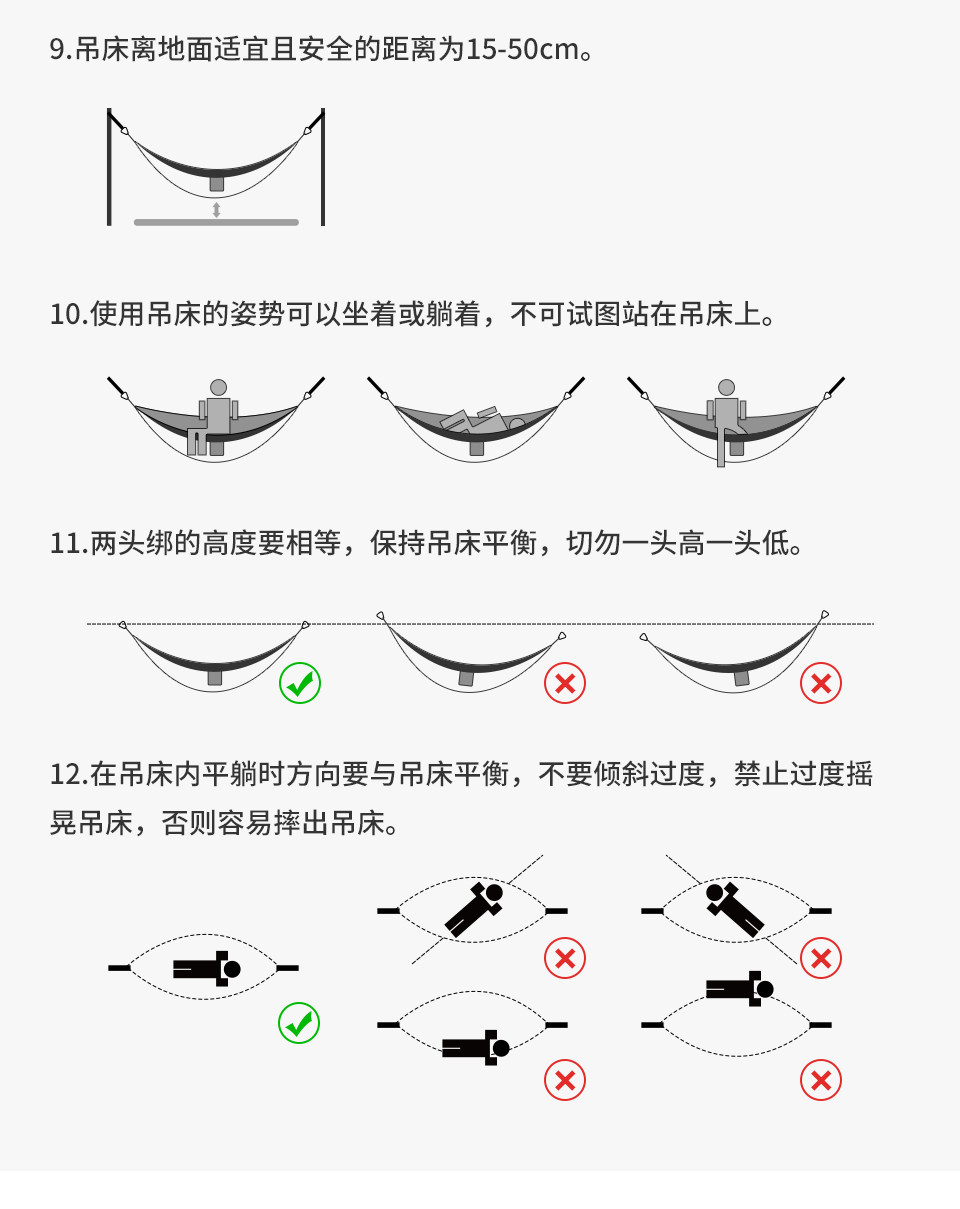 9.吊床离地面适宜且安全的距离为15-50cm。

10.使用吊床的姿势可以坐着或躺着，不可试图站在吊床上。

11.两头绑的高度要相等，保持吊床平衡，切勿一头高一头低。

12.在吊床内平躺时方向要与吊床平衡，不要倾斜过度，禁止过度摇晃吊床，否则容易摔出吊床。