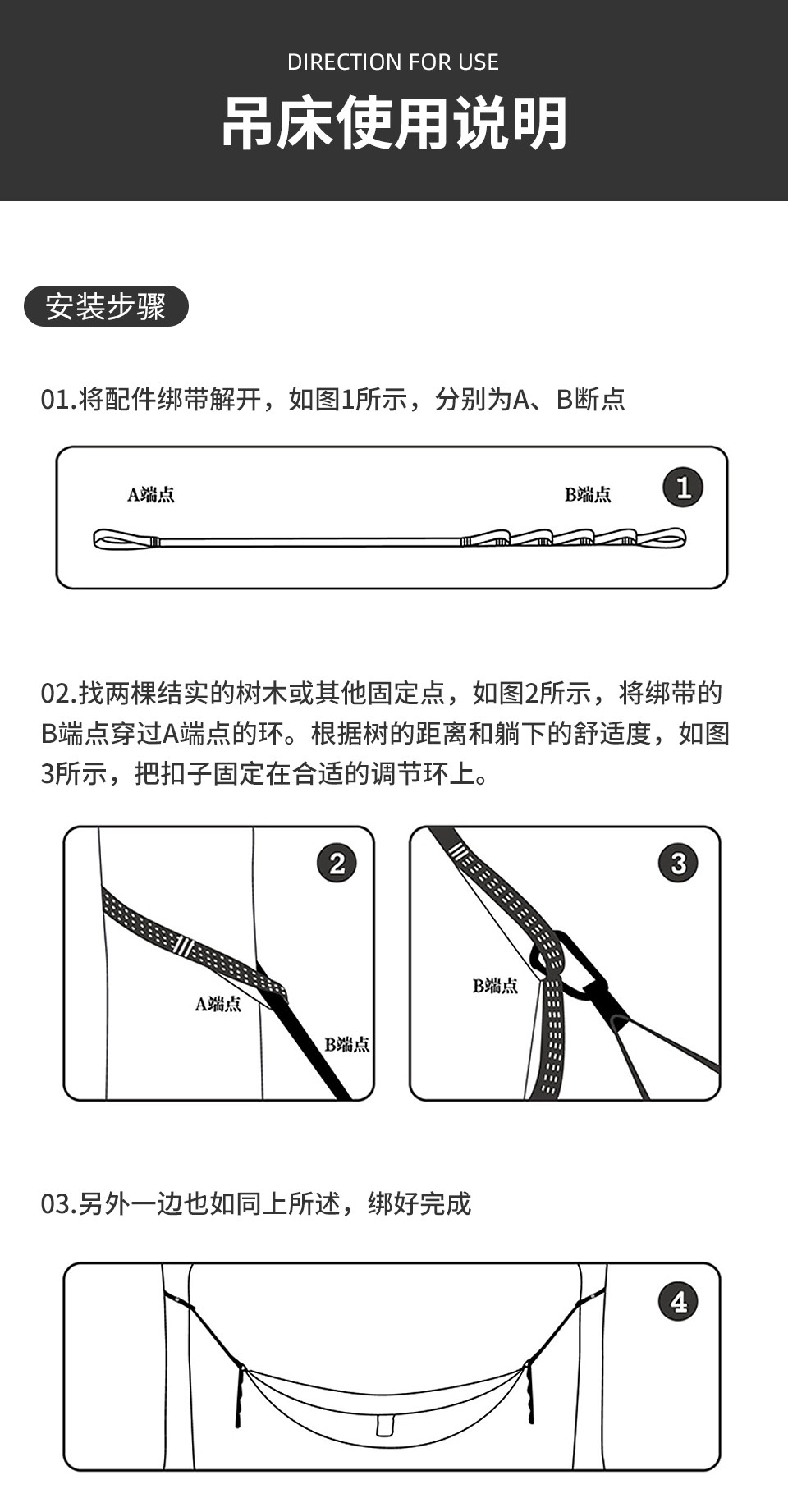 DIRECTION FOR USE

吊床使用说明

安装步骤

01.将配件绑带解开，如图1所示，分别为A、B断点

A端点

B端点

1

02.找两棵结实的树木或其他固定点，如图2所示，将绑带的B端点穿过A端点的环。根据树的距离和躺下的舒适度，如图3所示，把扣子固定在合适的调节环上。

2

A端点

B端点

3

B端点

03.另外一边也如同上所述，绑好完成

4