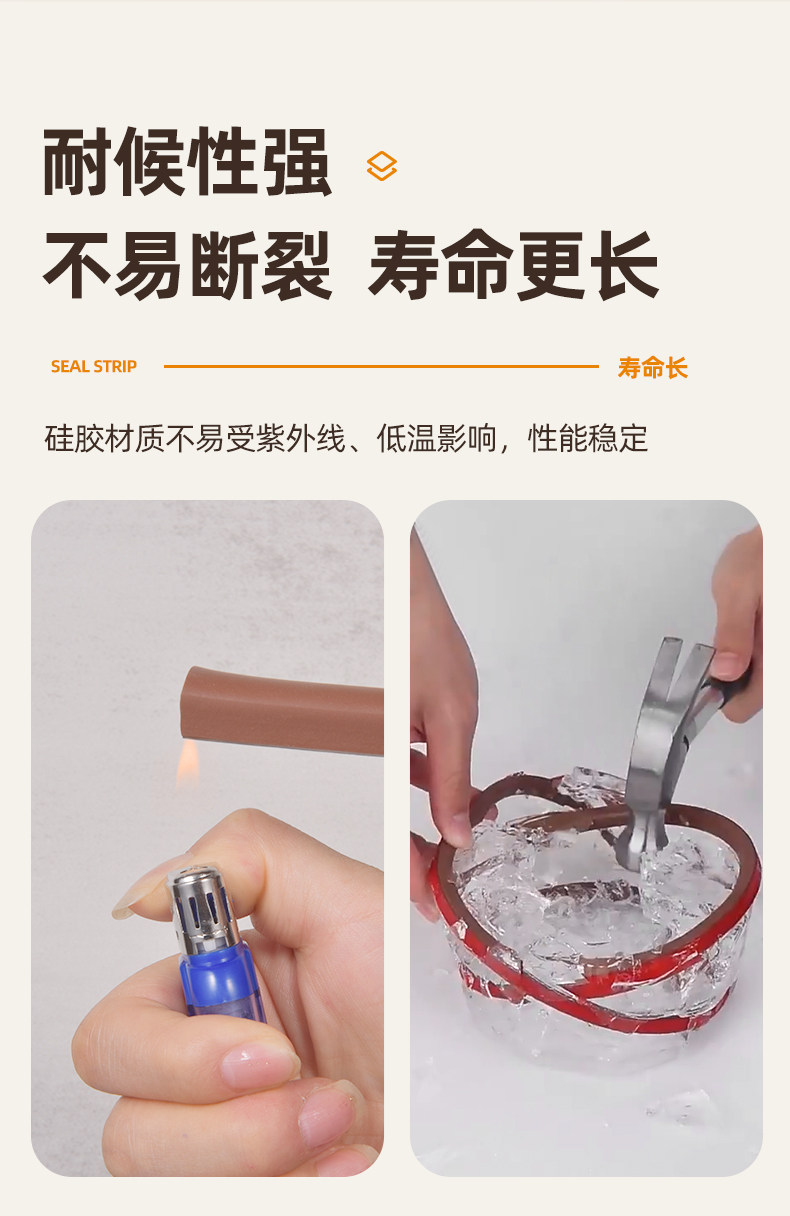 耐候性强

不易断裂 寿命更长

SEAL STRIP

寿命长

硅胶材质不易受紫外线、低温影响，性能稳定