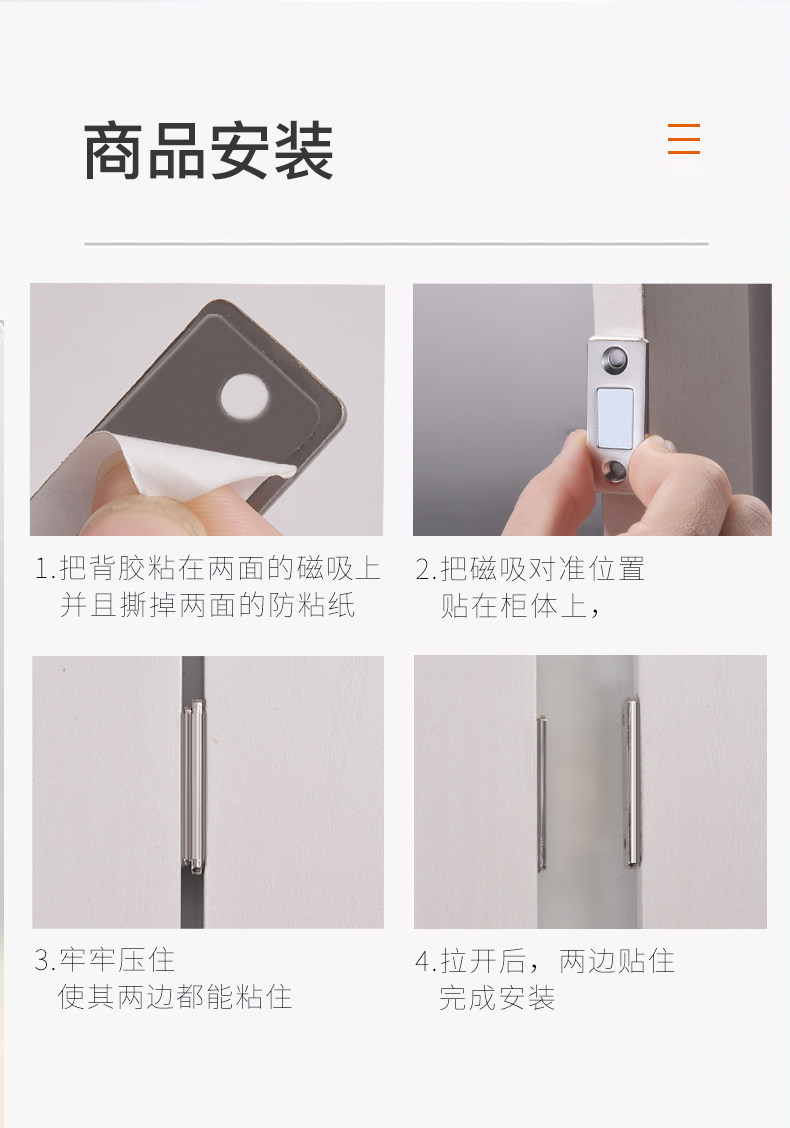 商品安装

1.把背胶粘在两面的磁吸上
并且撕掉两面的防粘纸

2.把磁吸对准位置
贴在柜体上，

3.牢牢压住
使其两边都能粘住

4.拉开后，两边贴住
完成安装