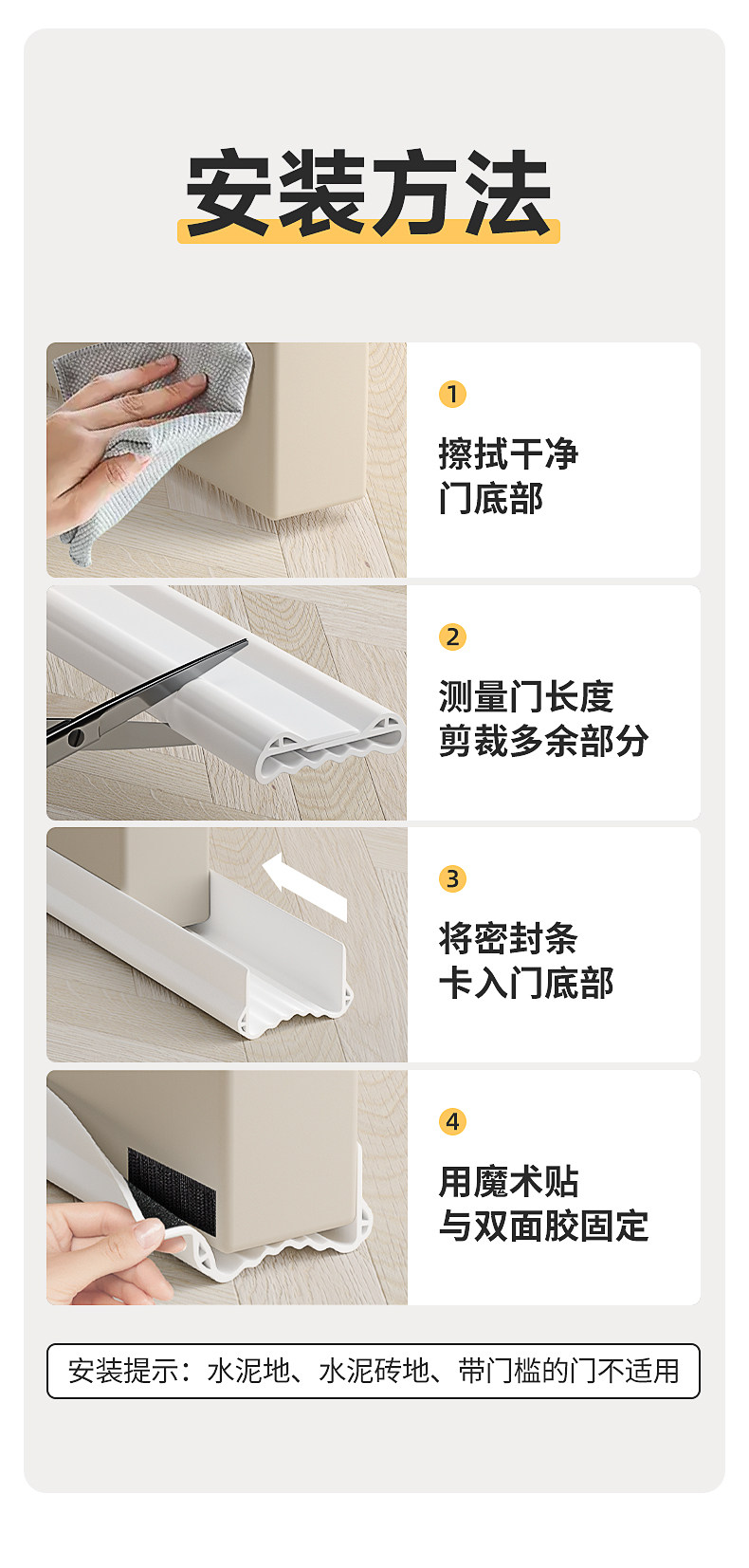 安装方法

1
擦拭干净
门底部

2
测量门长度
剪裁多余部分

3
将密封条
卡入门底部

4
用魔术贴
与双面胶固定

安装提示：水泥地、水泥砖地、带门槛的门不适用