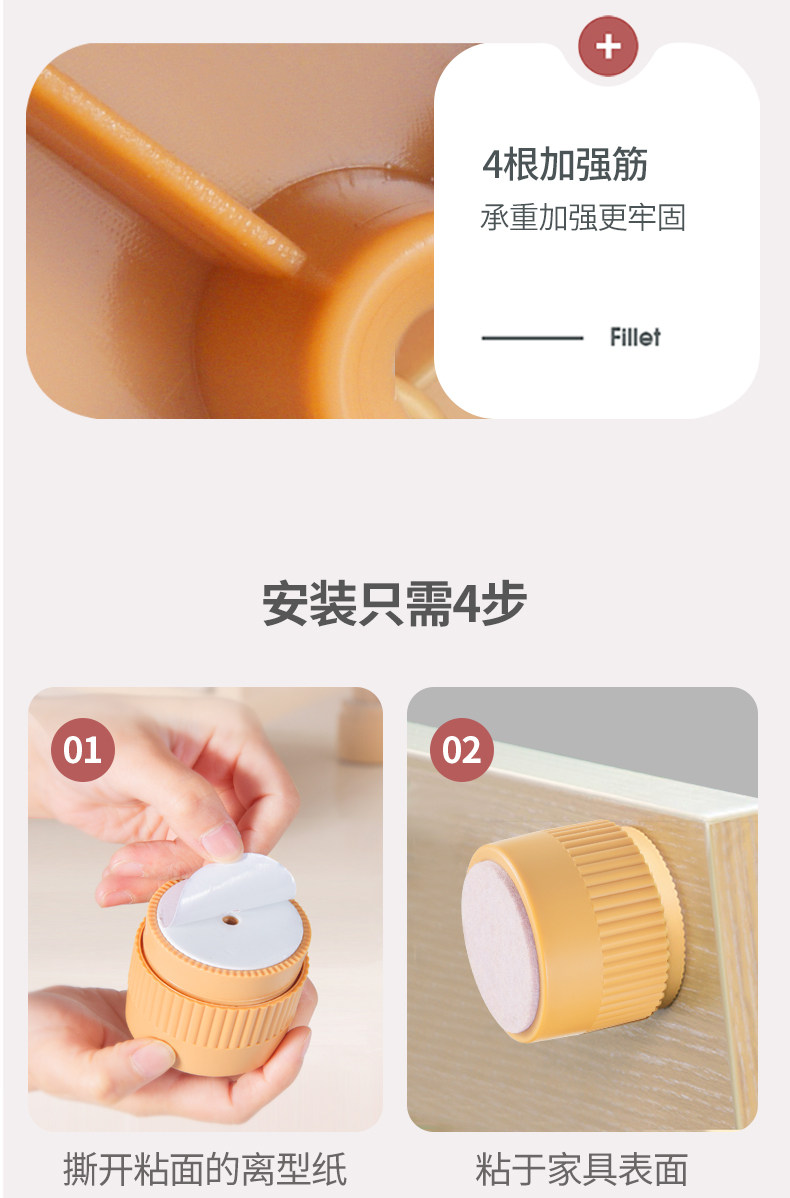 +

4根加强筋
承重加强更牢固

Fillet

安装只需4步

01

02

撕开粘面的离型纸

粘于家具表面