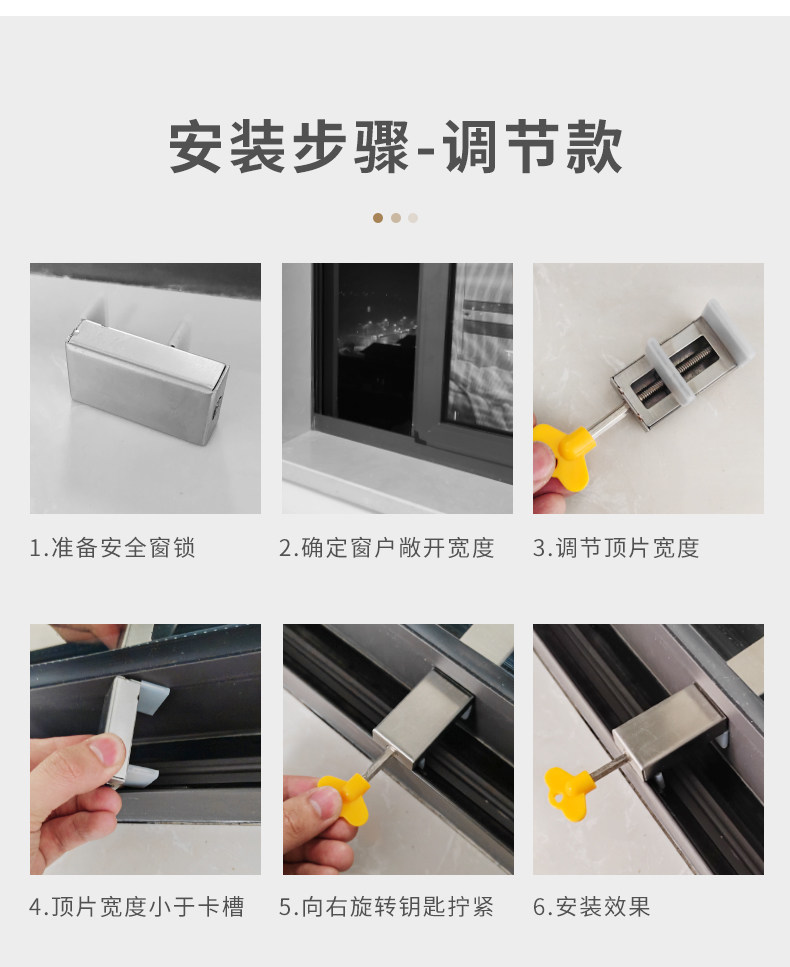 安装步骤-调节款

1.准备安全窗锁

2.确定窗户敞开宽度

3.调节顶片宽度

4.顶片宽度小于卡槽

5.向右旋转钥匙拧紧

6.安装效果