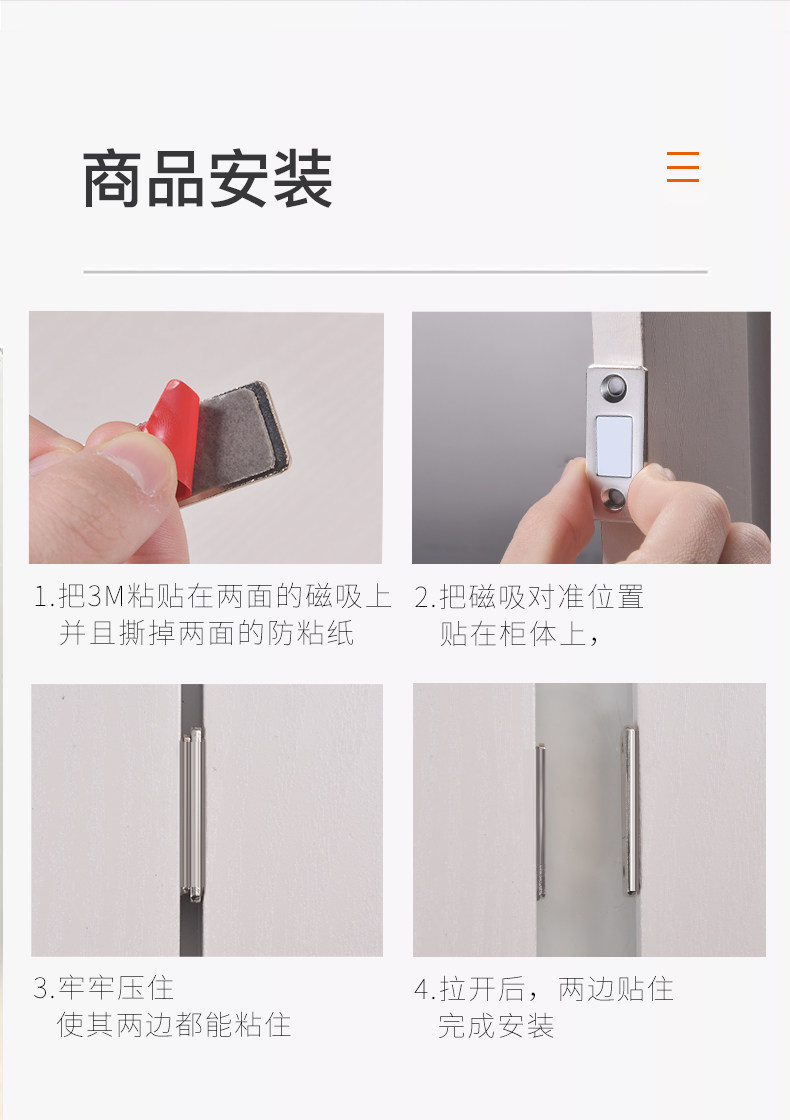 商品安装

1.把3M粘贴在两面的磁吸上
并且撕掉两面的防粘纸

2.把磁吸对准位置
贴在柜体上，

3.牢牢压住
使其两边都能粘住

4.拉开后，两边贴住
完成安装