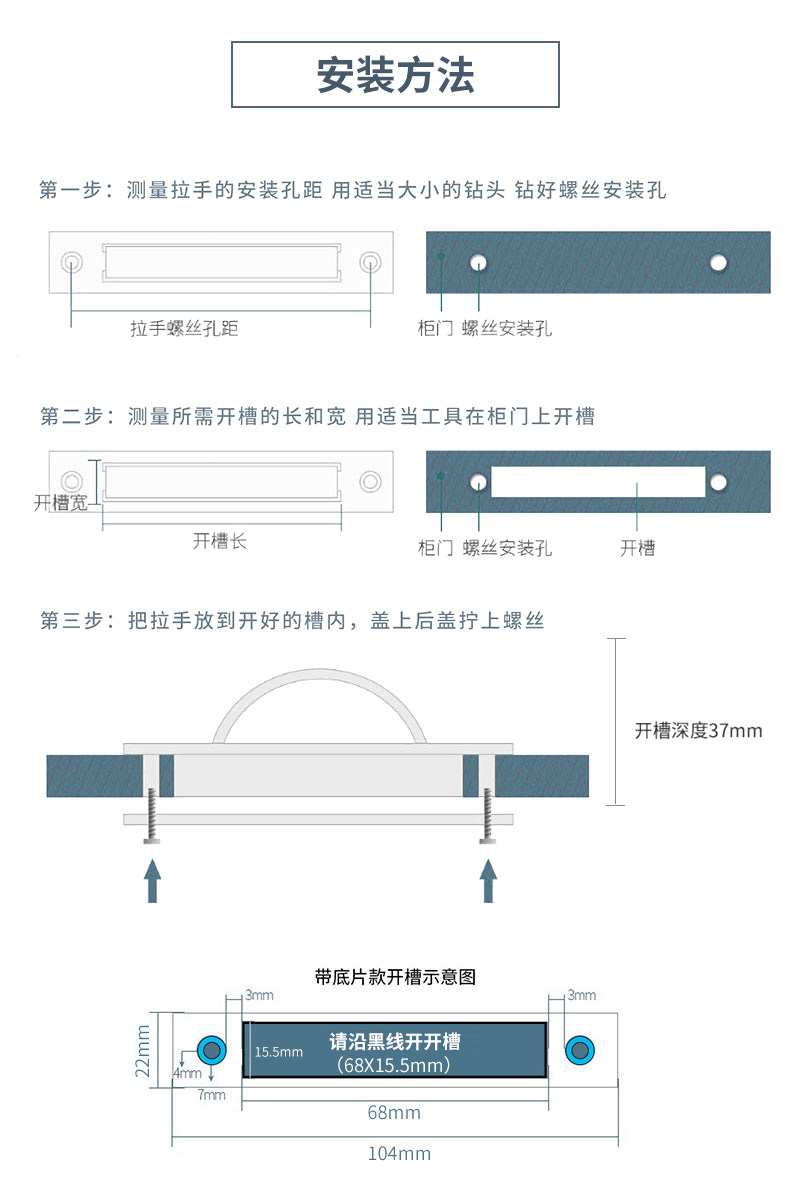 安装方法

第一步：测量拉手的安装孔距 用适当大小的钻头 钻好螺丝安装孔

拉手螺丝孔距

柜门 螺丝安装孔

第二步：测量所需开槽的长和宽 用适当工具在柜门上开槽

开槽宽

开槽长

柜门 螺丝安装孔 开槽

第三步：把拉手放到开好的槽内，盖上后盖拧上螺丝

开槽深度37mm

带底片款开槽示意图

3mm

3mm

22mm

15.5mm

请沿黑线开开槽
（68X15.5mm）

4mm

7mm

68mm

104mm