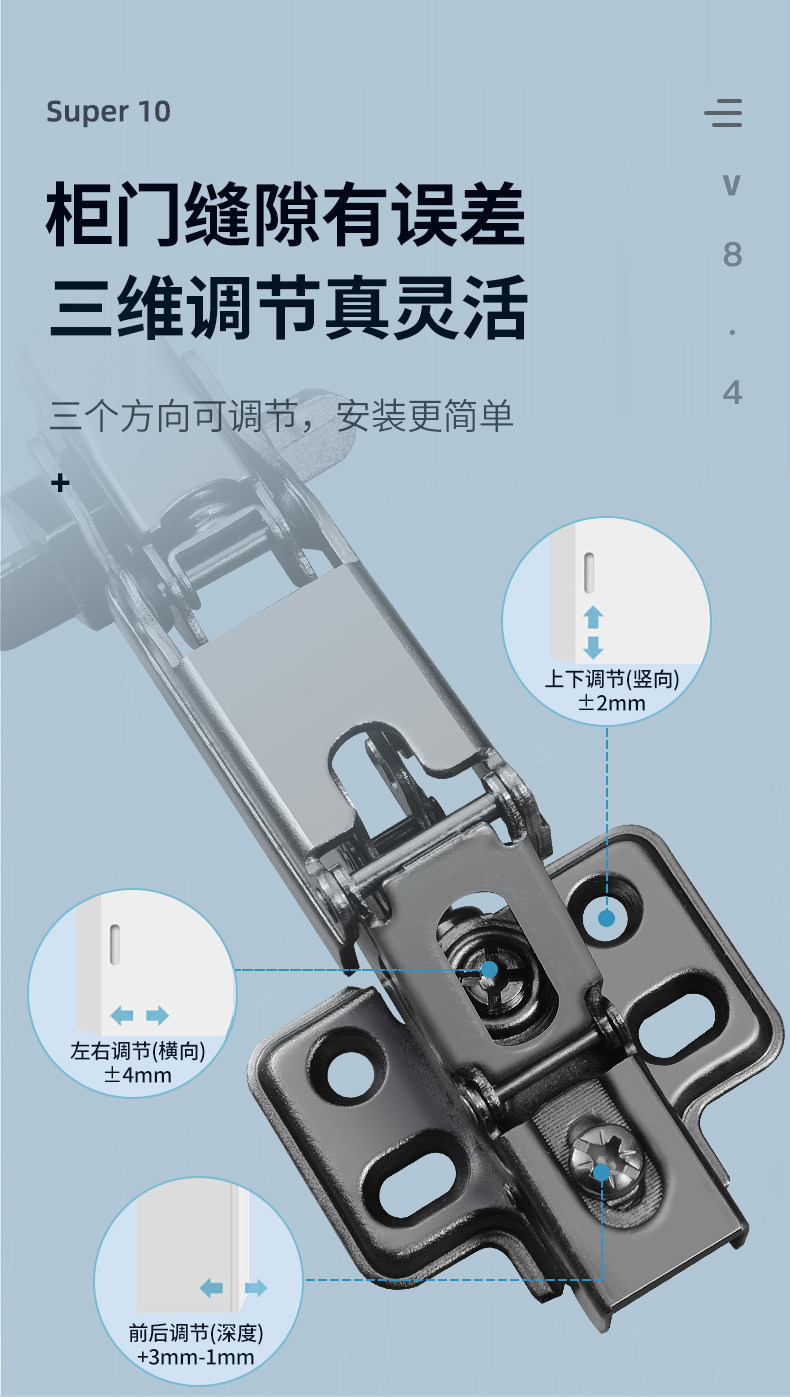 Super 10

V
8
.
4

柜门缝隙有误差
三维调节真灵活

三个方向可调节，安装更简单

+

上下调节(竖向)
±2mm

左右调节(横向)
±4mm

前后调节(深度)
+3mm-1mm