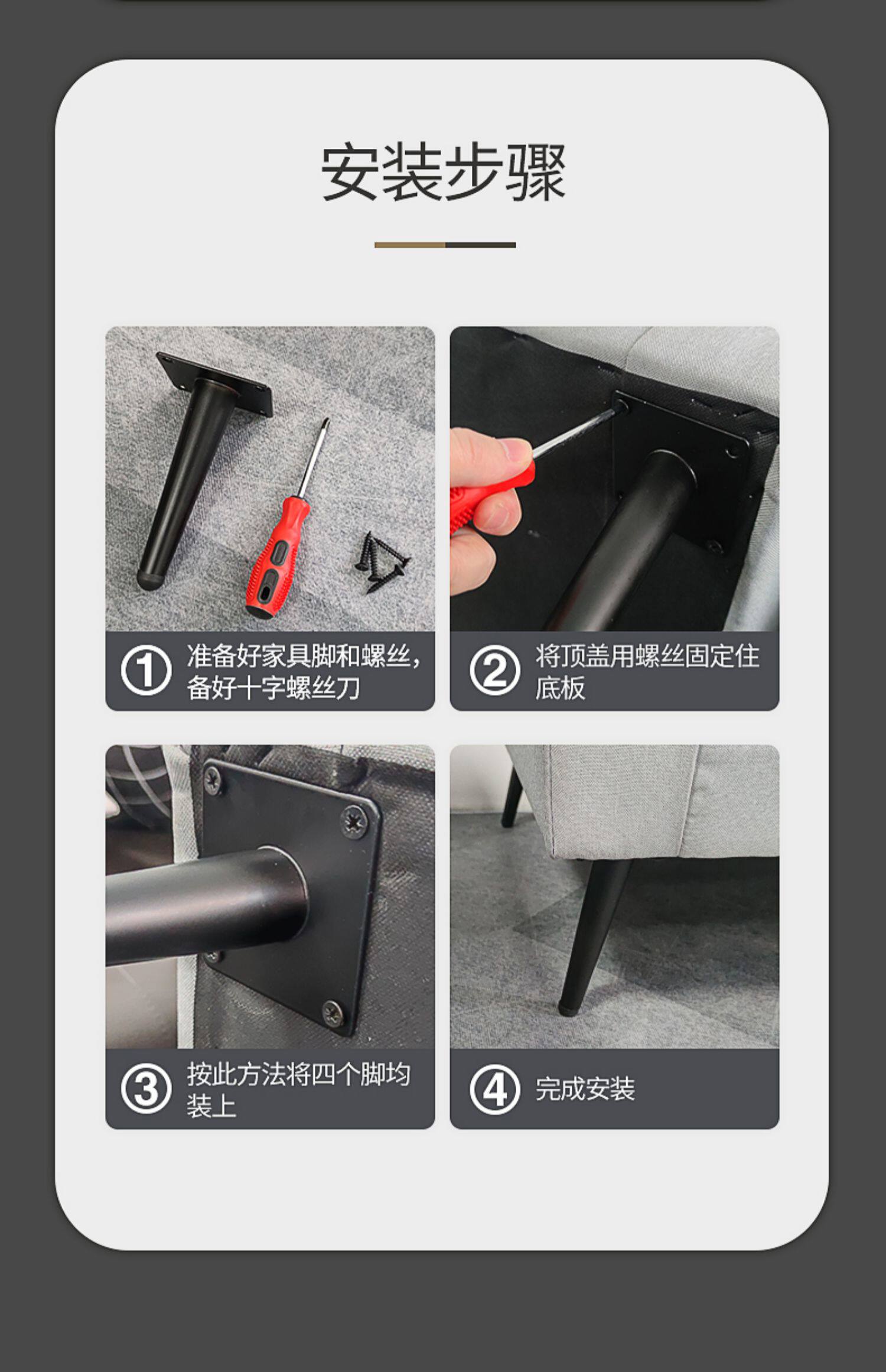 安装步骤

① 准备好家具脚和螺丝，备好十字螺丝刀

② 将顶盖用螺丝固定住底板

③ 按此方法将四个脚均装上

④ 完成安装