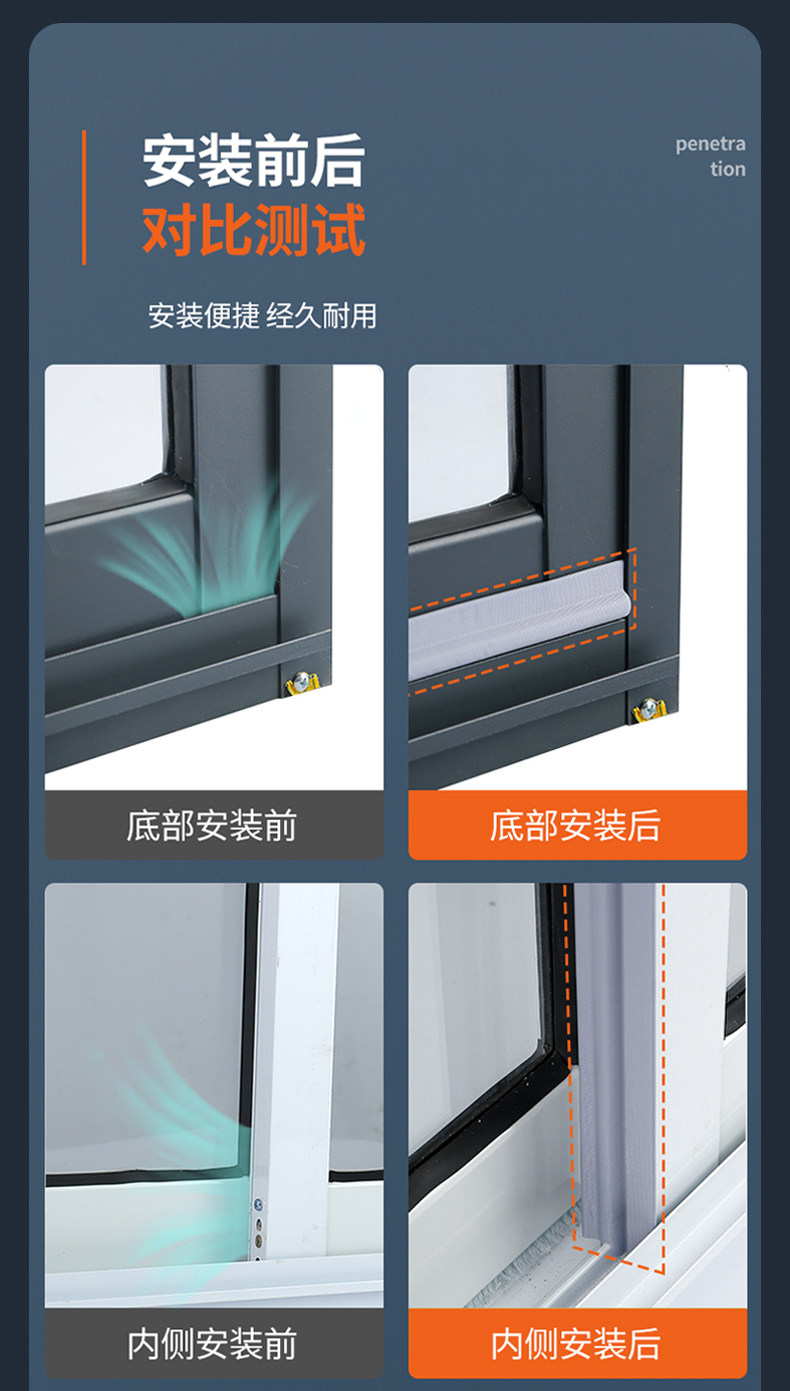 安装前后
对比测试

penetra
tion

安装便捷 经久耐用

底部安装前

底部安装后

内侧安装前

内侧安装后