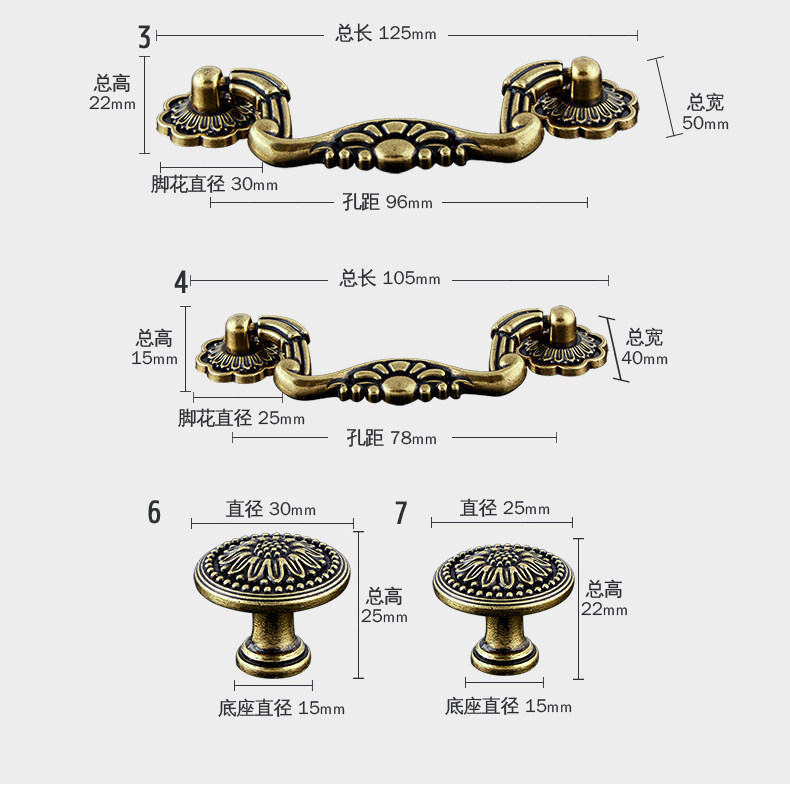 3
总长 125mm
总高 22mm
总宽 50mm
脚花直径 30mm
孔距 96mm

4
总长 105mm
总高 15mm
总宽 40mm
脚花直径 25mm
孔距 78mm

6
直径 30mm
总高 25mm
底座直径 15mm

7
直径 25mm
总高 22mm
底座直径 15mm