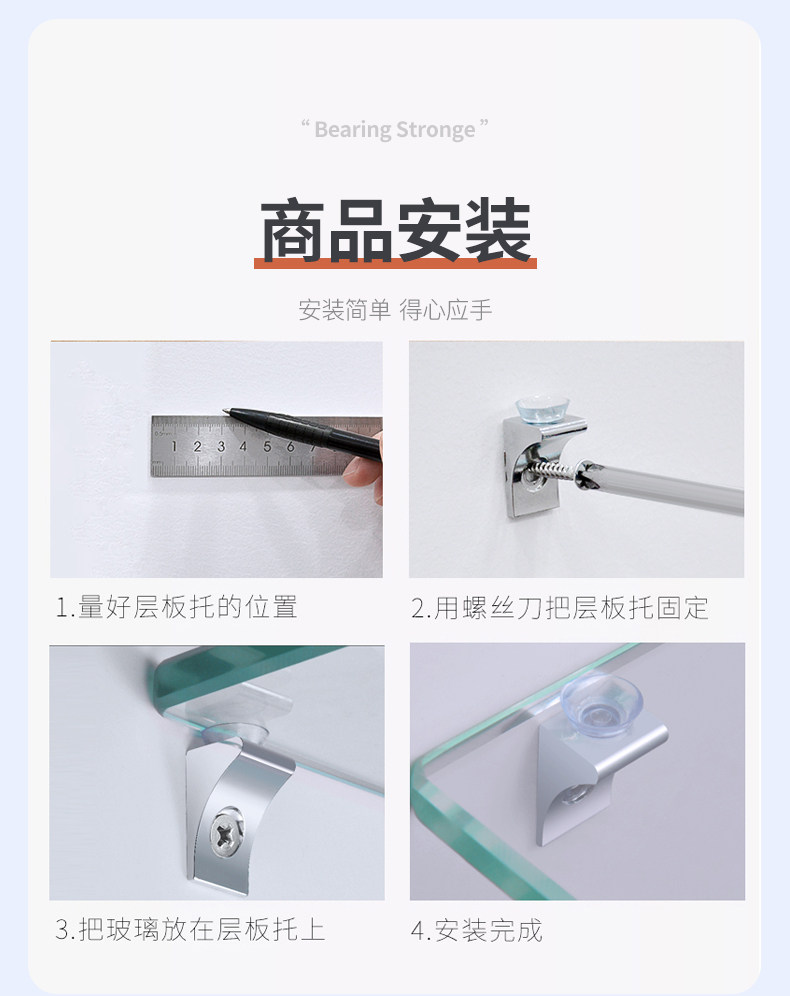 “ Bearing Stronge ”

商品安装

安装简单 得心应手

1 2 3 4 5 6 7

1.量好层板托的位置

2.用螺丝刀把层板托固定

3.把玻璃放在层板托上

4.安装完成