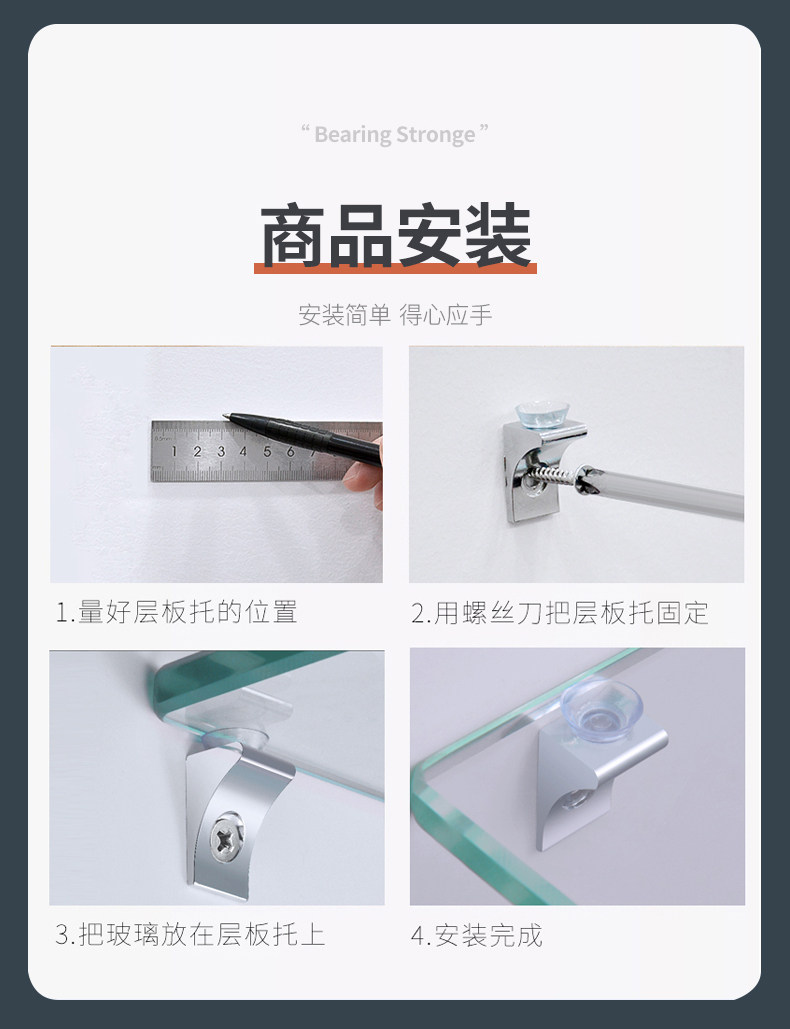 “ Bearing Stronge ”

商品安装

安装简单 得心应手

1 2 3 4 5 6

1.量好层板托的位置

2.用螺丝刀把层板托固定

3.把玻璃放在层板托上

4.安装完成