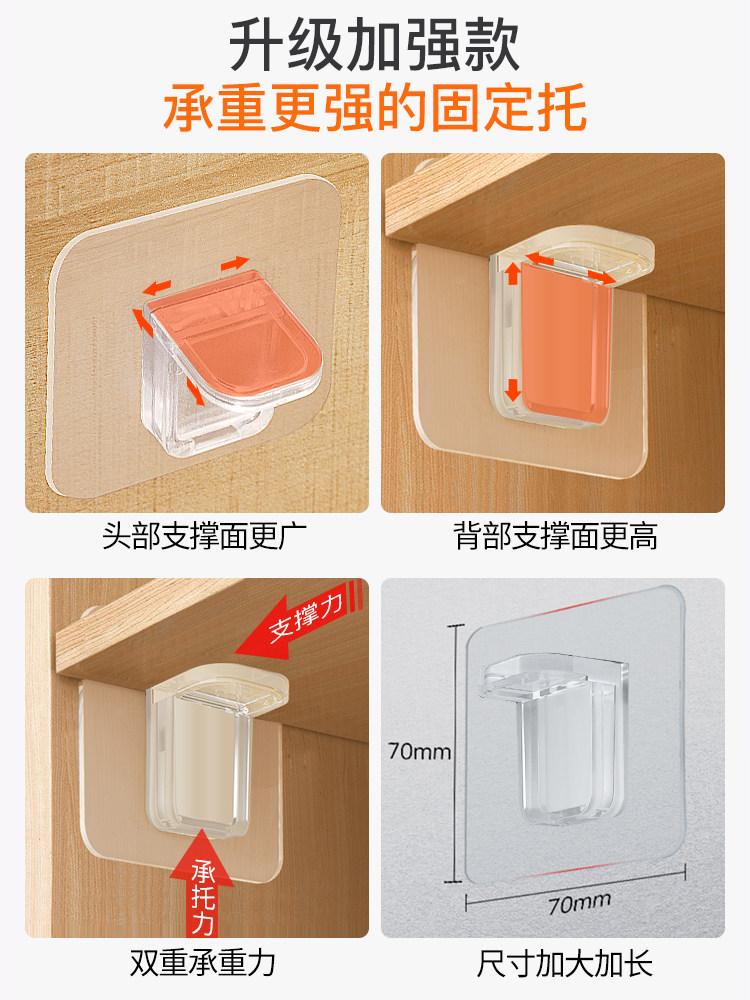 升级加强款
承重更强的固定托

头部支撑面更广

背部支撑面更高

支撑力

承托力

双重承重力

70mm

70mm

尺寸加大加长