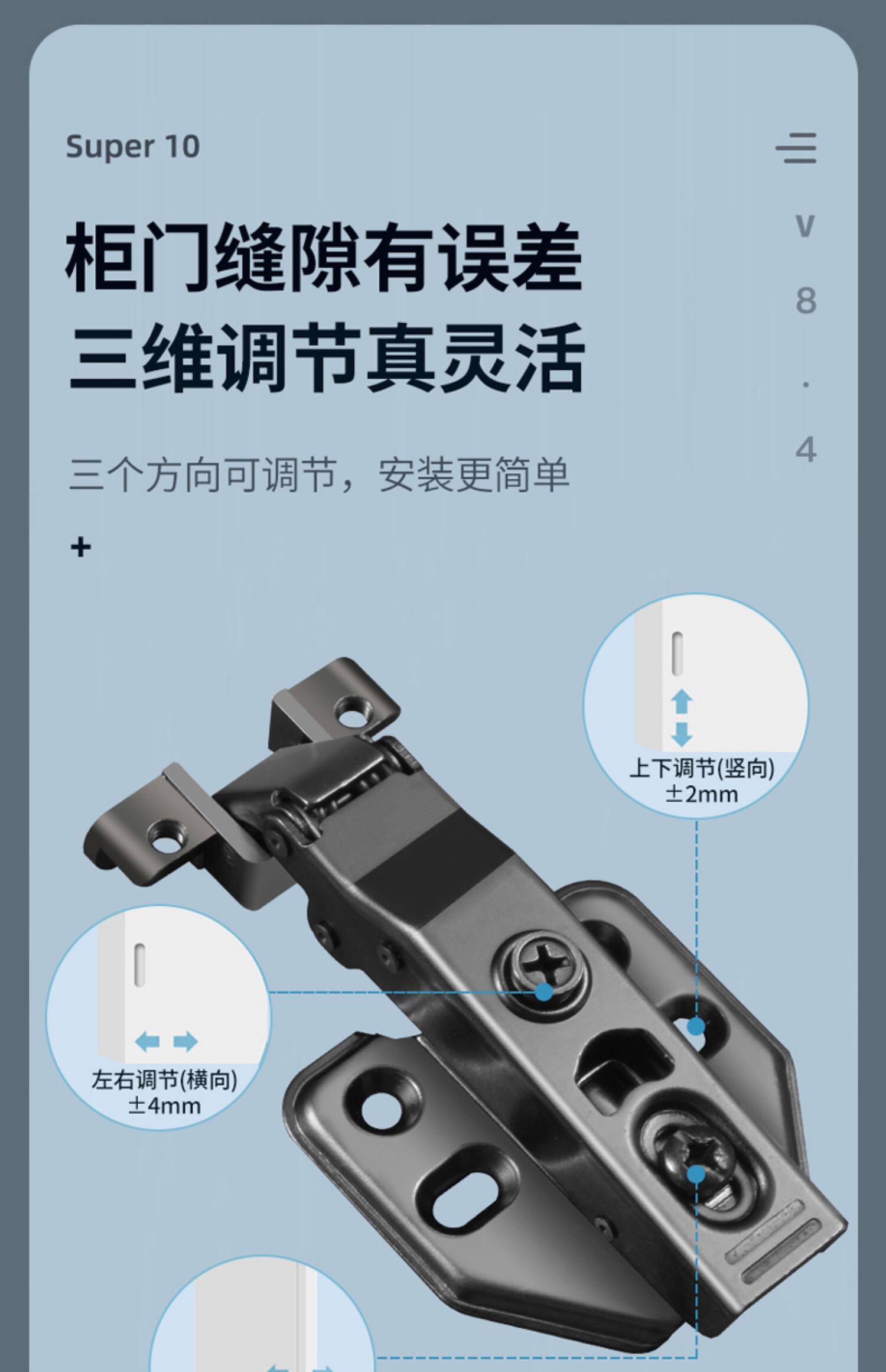 Super 10

V
8
.
4

柜门缝隙有误差
三维调节真灵活

三个方向可调节，安装更简单

+

上下调节(竖向)
±2mm

左右调节(横向)
±4mm