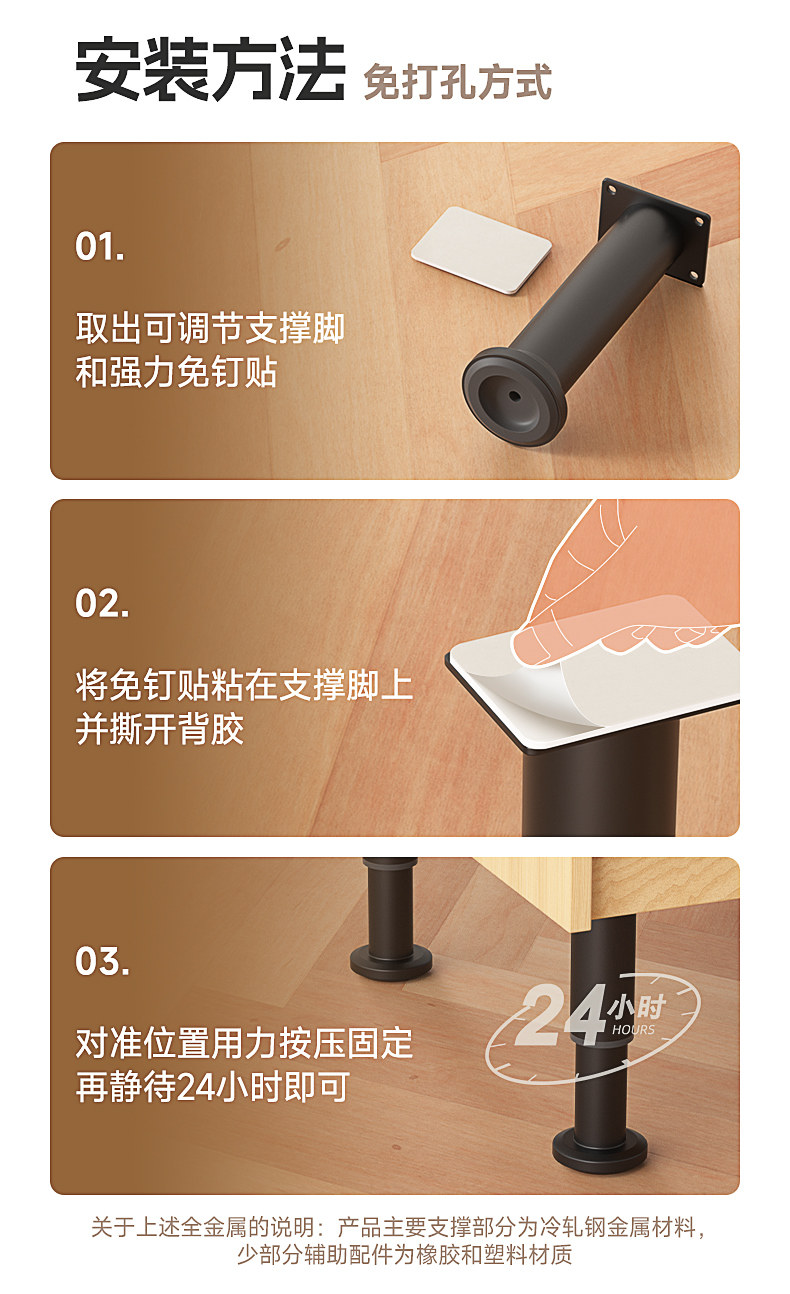 安装方法 免打孔方式

01.

取出可调节支撑脚和强力免钉贴

02.

将免钉贴粘在支撑脚上并撕开背胶

03.

对准位置用力按压固定再静待24小时即可

24小时 HOURS

关于上述全金属的说明：产品主要支撑部分为冷轧钢金属材料，少部分辅助配件为橡胶和塑料材质