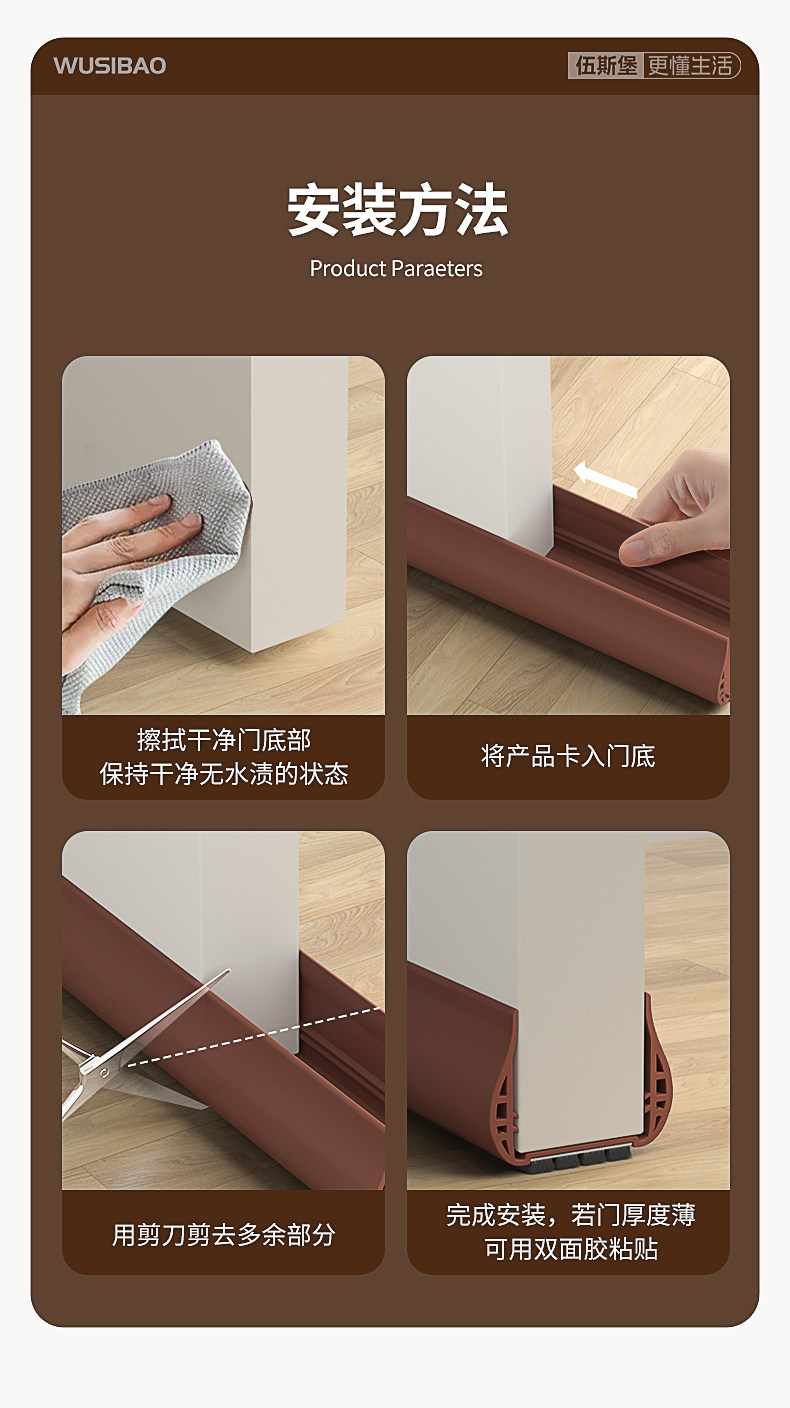 WUSIBAO

伍斯堡 更懂生活

安装方法

Product Paraeters

擦拭干净门底部
保持干净无水渍的状态

将产品卡入门底

用剪刀剪去多余部分

完成安装，若门厚度薄
可用双面胶粘贴