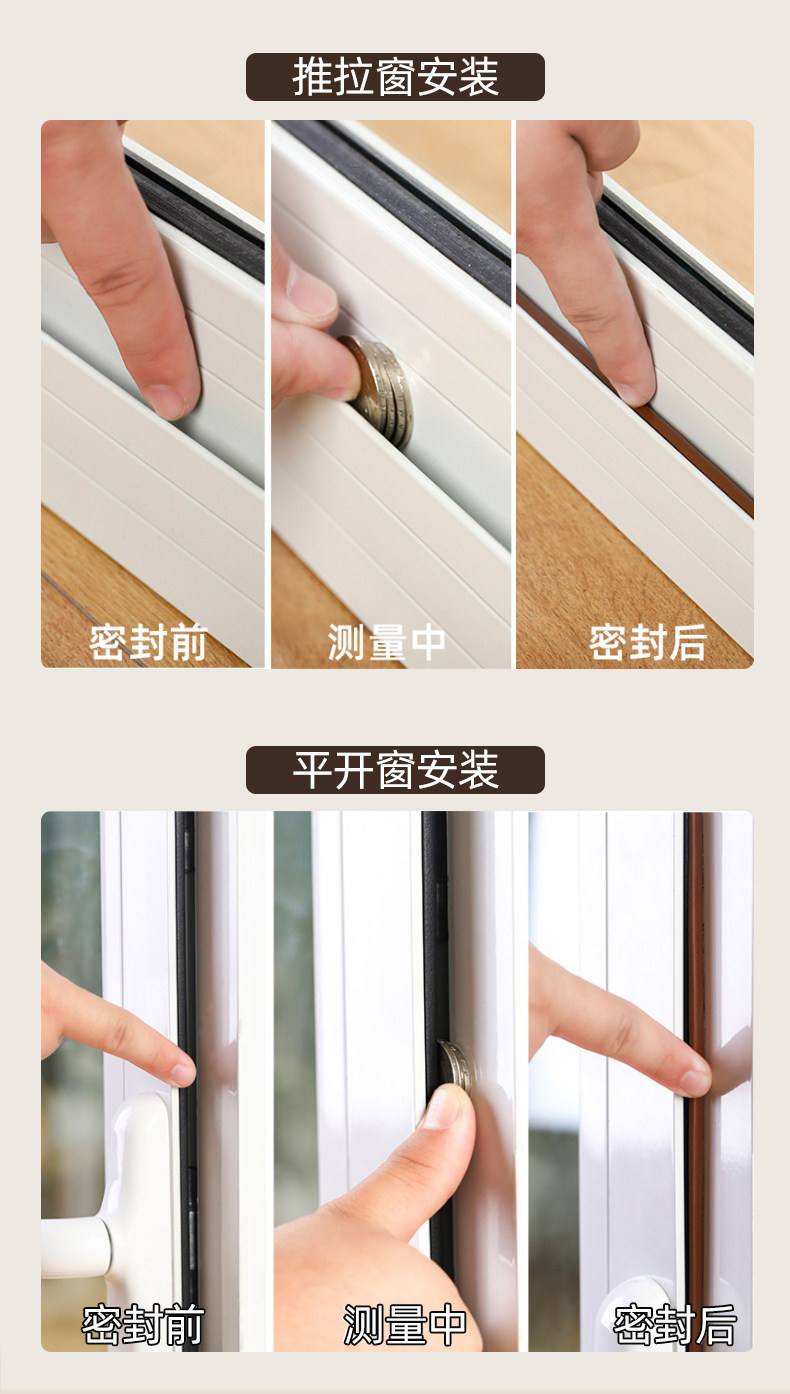 推拉窗安装

密封前

测量中

密封后

平开窗安装

密封前

测量中

密封后