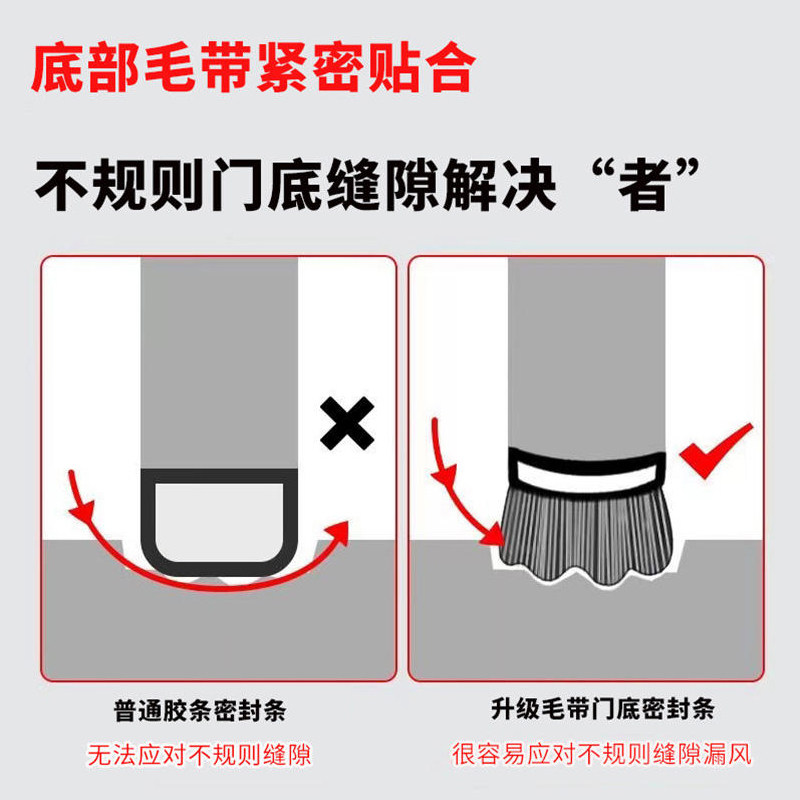 底部毛带紧密贴合

不规则门底缝隙解决“者”

普通胶条密封条

无法应对不规则缝隙

升级毛带门底密封条

很容易应对不规则缝隙漏风