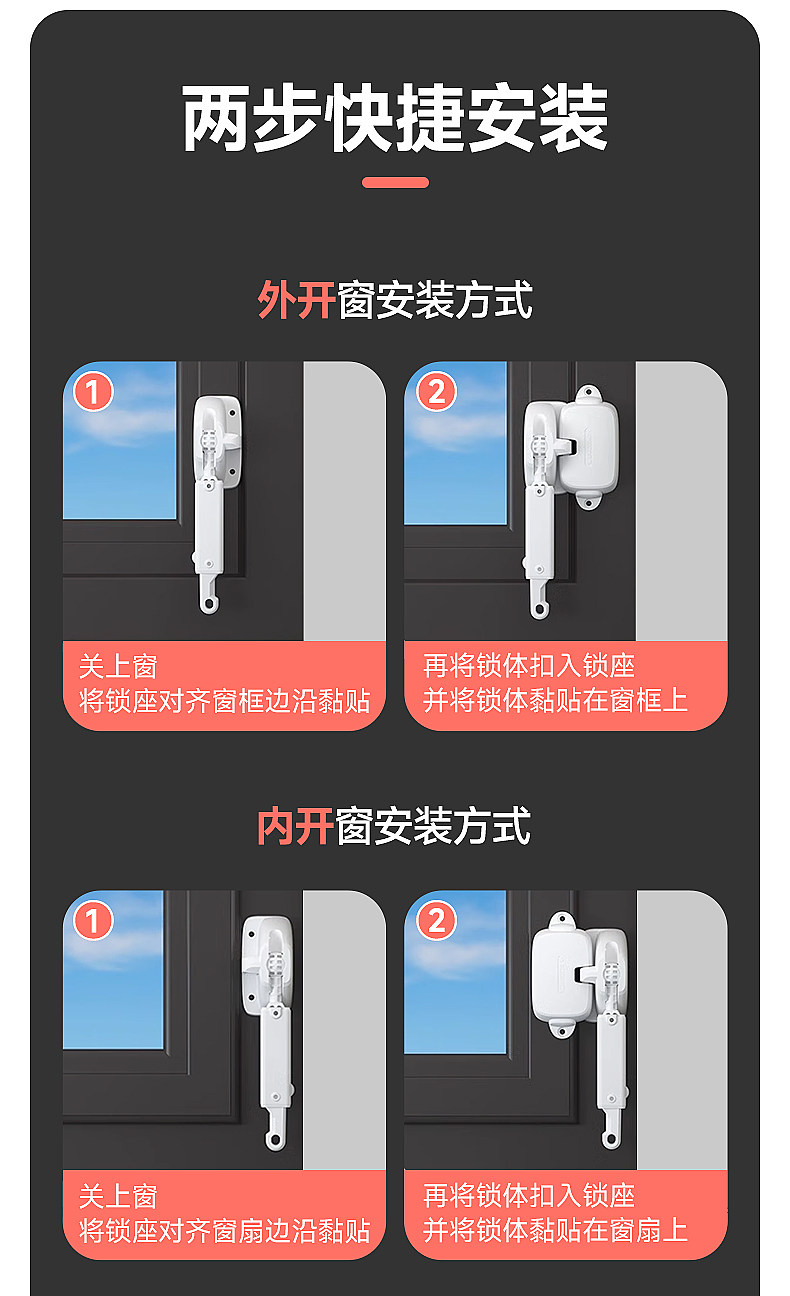 两步快捷安装

外开窗安装方式

1

关上窗
将锁座对齐窗框边沿黏贴

2

再将锁体扣入锁座
并将锁体黏贴在窗框上

内开窗安装方式

1

关上窗
将锁座对齐窗扇边沿黏贴

2

再将锁体扣入锁座
并将锁体黏贴在窗扇上