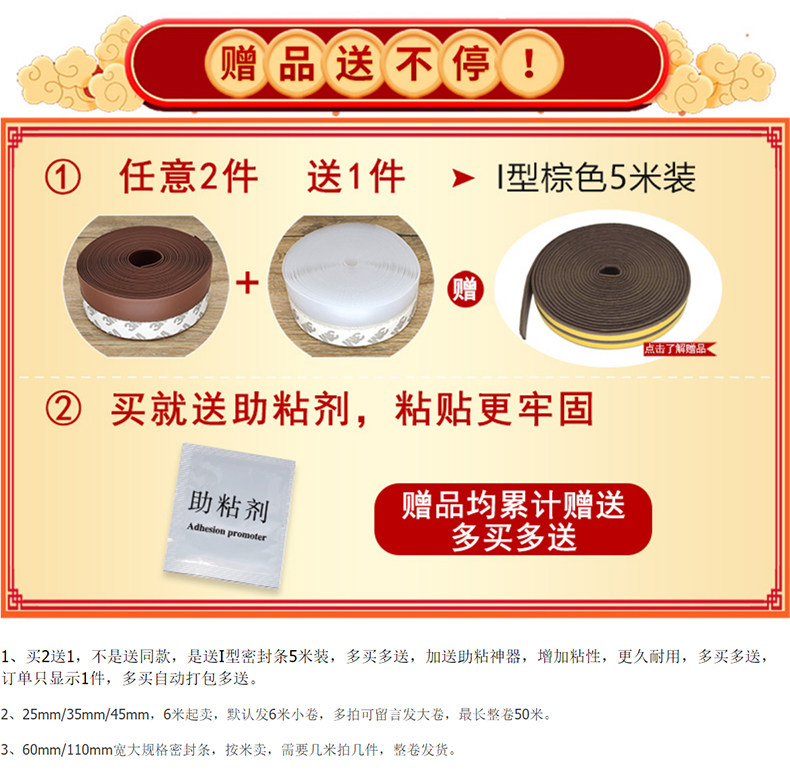 赠品送不停！

① 任意2件 送1件 ➤ I型棕色5米装

+

赠

点击了解赠品

② 买就送助粘剂，粘贴更牢固

助粘剂
Adhesion promoter

赠品均累计赠送
多买多送

1、买2送1，不是送同款，是送I型密封条5米装，多买多送，加送助粘神器，增加粘性，更久耐用，多买多送，订单只显示1件，多买自动打包多送。

2、25mm/35mm/45mm，6米起卖，默认发6米小卷，多拍可留言发大卷，最长整卷50米。

3、60mm/110mm宽大规格密封条，按米卖，需要几米拍几件，整卷发货。