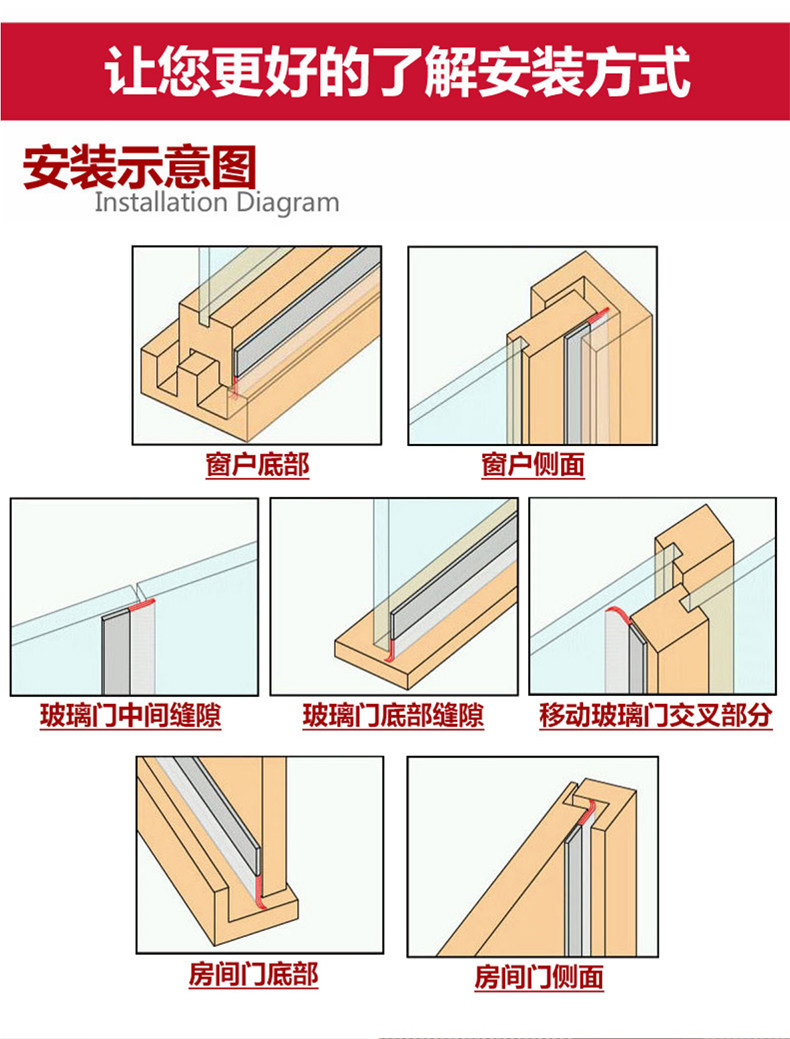 让您更好的了解安装方式

安装示意图
Installation Diagram

窗户底部

窗户侧面

玻璃门中间缝隙

玻璃门底部缝隙

移动玻璃门交叉部分

房间门底部

房间门侧面