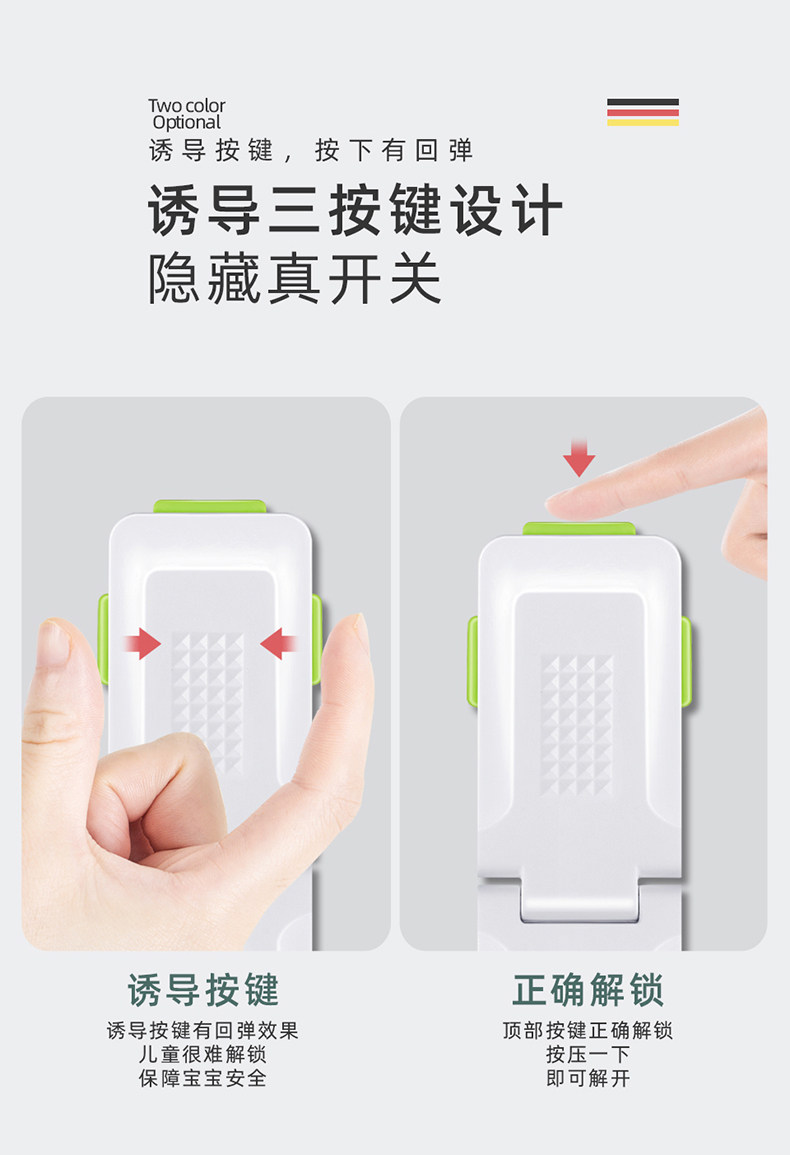 Two color
Optional
诱导按键，按下有回弹

诱导三按键设计
隐藏真开关

诱导按键
诱导按键有回弹效果
儿童很难解锁
保障宝宝安全

正确解锁
顶部按键正确解锁
按压一下
即可解开