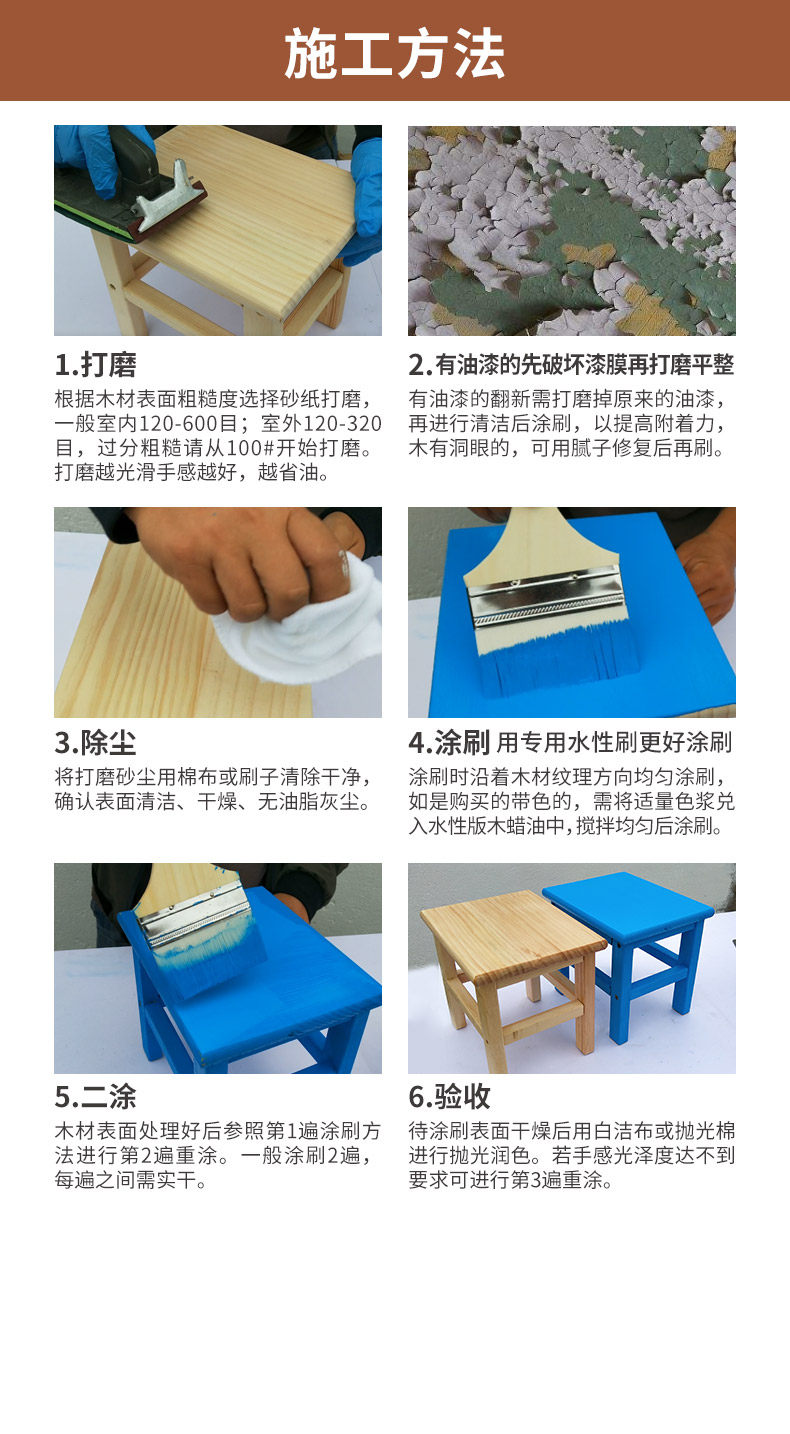 施工方法

1.打磨
根据木材表面粗糙度选择砂纸打磨，一般室内120-600目；室外120-320目，过分粗糙请从100#开始打磨。打磨越光滑手感越好，越省油。

2.有油漆的先破坏漆膜再打磨平整
有油漆的翻新需打磨掉原来的油漆，再进行清洁后涂刷，以提高附着力，木有洞眼的，可用腻子修复后再刷。

3.除尘
将打磨砂尘用棉布或刷子清除干净，确认表面清洁、干燥、无油脂灰尘。

4.涂刷 用专用水性刷更好涂刷
涂刷时沿着木材纹理方向均匀涂刷，如是购买的带色的，需将适量色浆兑入水性版木蜡油中，搅拌均匀后涂刷。

5.二涂
木材表面处理好后参照第1遍涂刷方法进行第2遍重涂。一般涂刷2遍，每遍之间需实干。

6.验收
待涂刷表面干燥后用白洁布或抛光棉进行抛光润色。若手感光泽度达不到要求可进行第3遍重涂。