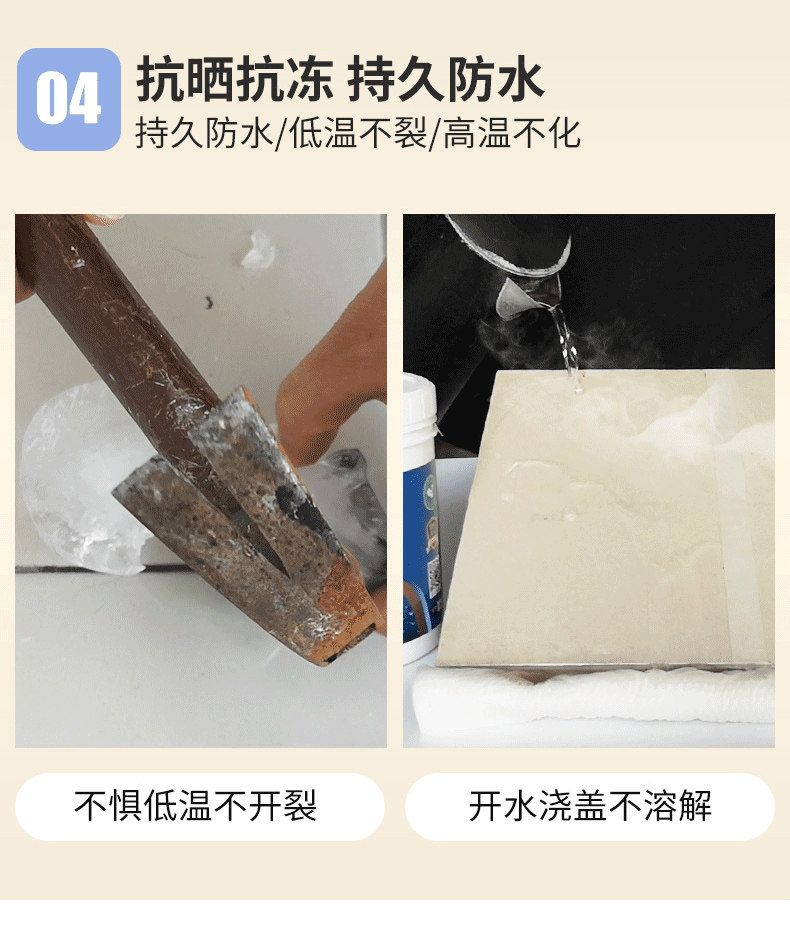 04

抗晒抗冻 持久防水

持久防水/低温不裂/高温不化

不惧低温不开裂

开水浇盖不溶解