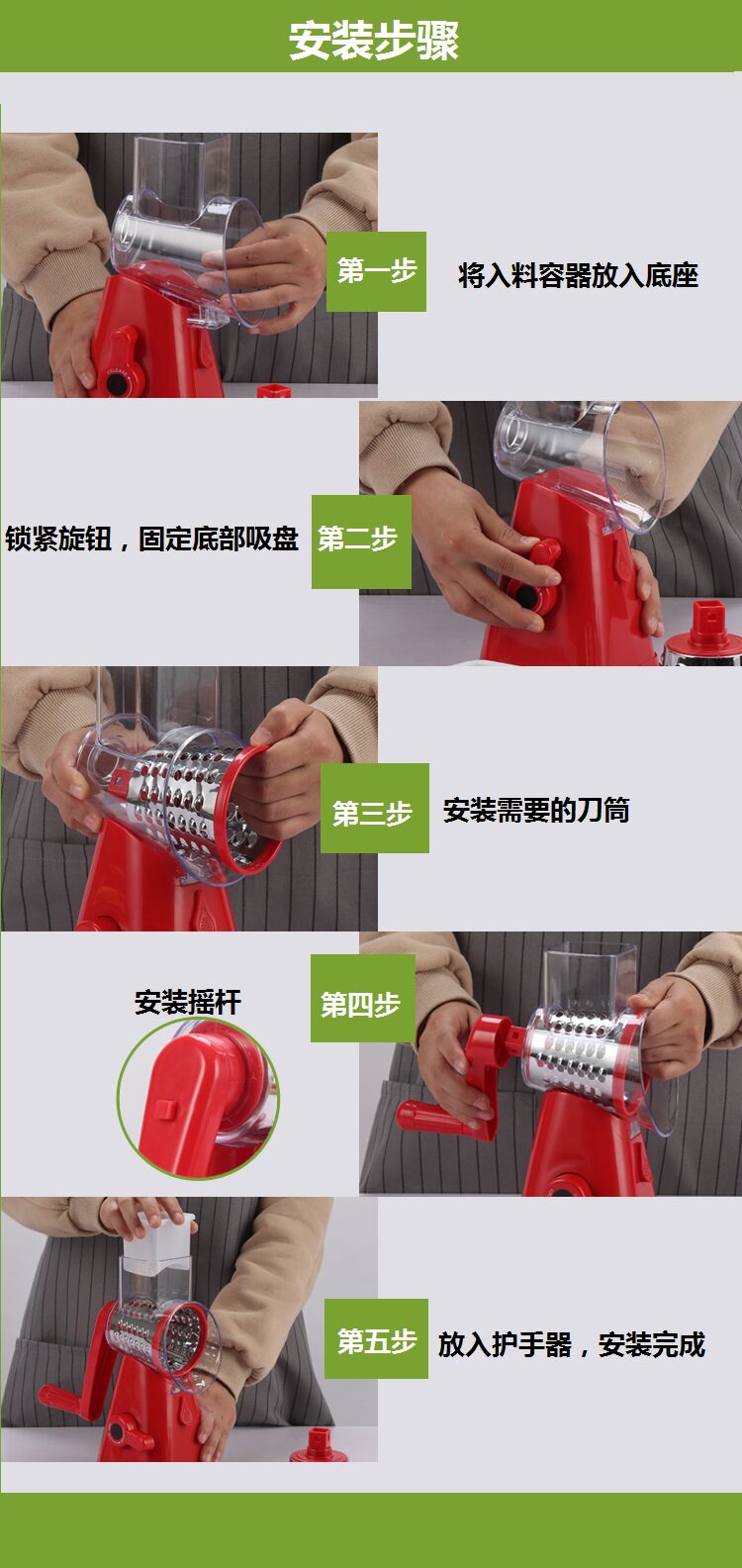 安装步骤

第一步

将入料容器放入底座

锁紧旋钮，固定底部吸盘

第二步

第三步

安装需要的刀筒

安装摇杆

第四步

第五步

放入护手器，安装完成