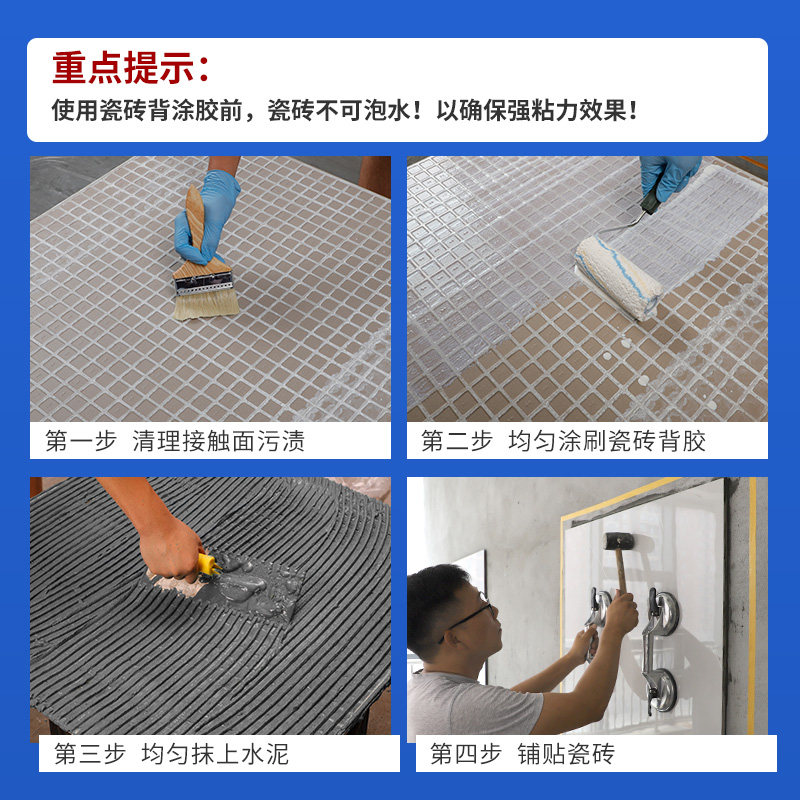 重点提示：

使用瓷砖背涂胶前，瓷砖不可泡水！以确保强粘力效果！

第一步 清理接触面污渍

第二步 均匀涂刷瓷砖背胶

第三步 均匀抹上水泥

第四步 铺贴瓷砖