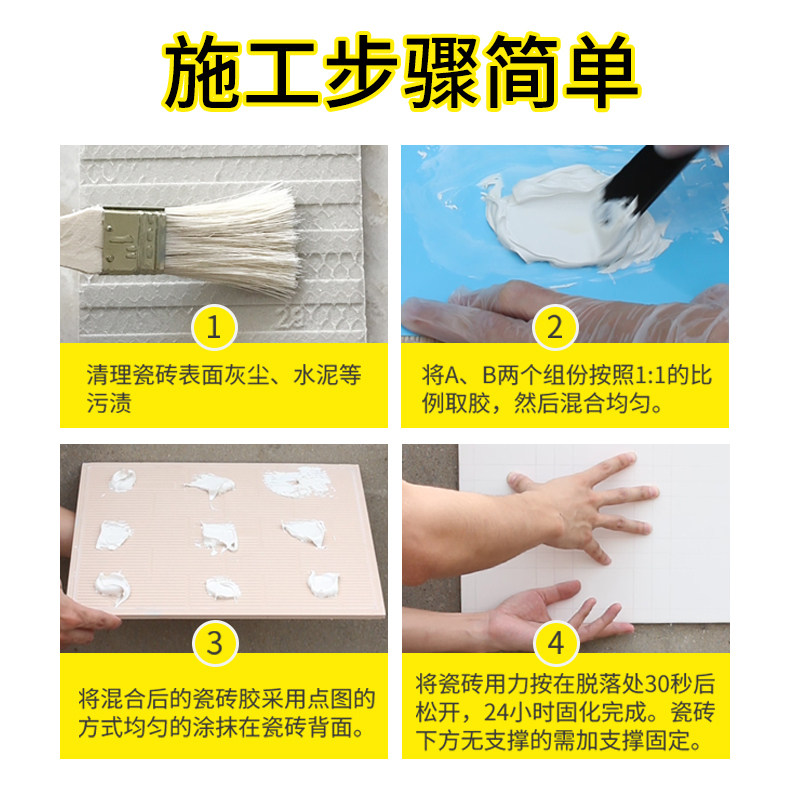 施工步骤简单

1

清理瓷砖表面灰尘、水泥等污渍

2

将A、B两个组份按照1:1的比例取胶，然后混合均匀。

3

将混合后的瓷砖胶采用点图的方式均匀的涂抹在瓷砖背面。

4

将瓷砖用力按在脱落处30秒后松开，24小时固化完成。瓷砖下方无支撑的需加支撑固定。