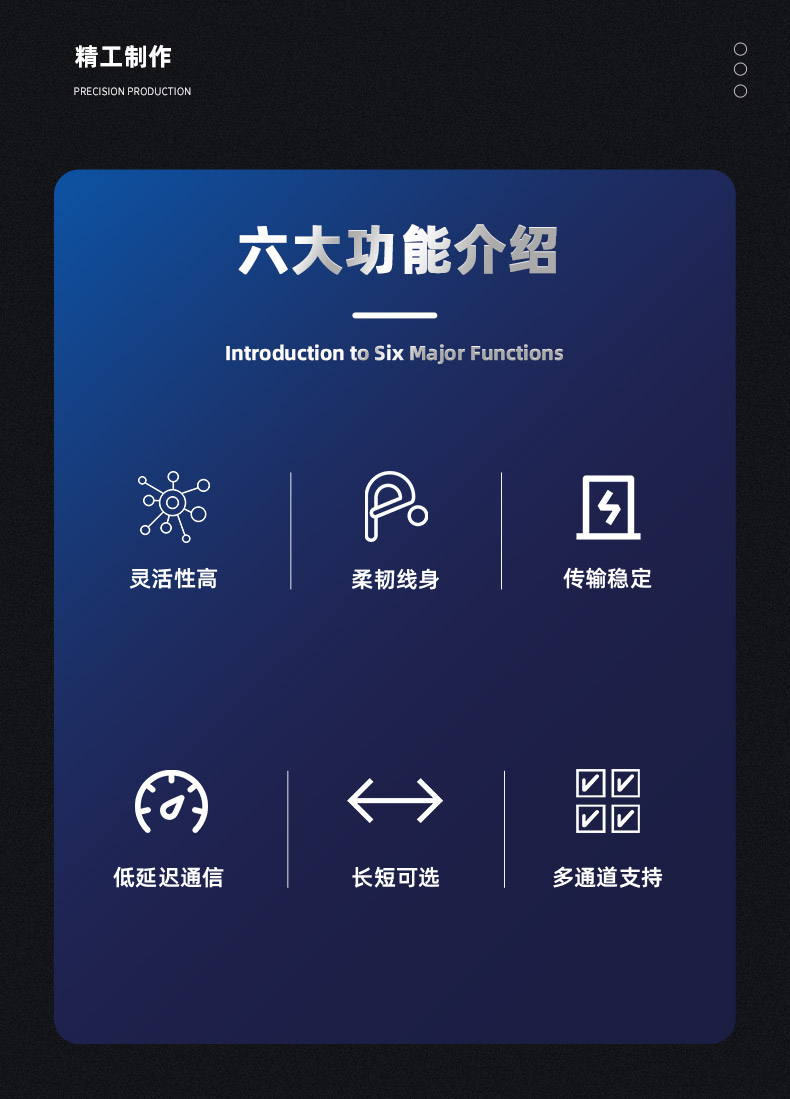 精工制作

PRECISION PRODUCTION

六大功能介绍

Introduction to Six Major Functions

灵活性高

柔韧线身

传输稳定

低延迟通信

长短可选

多通道支持