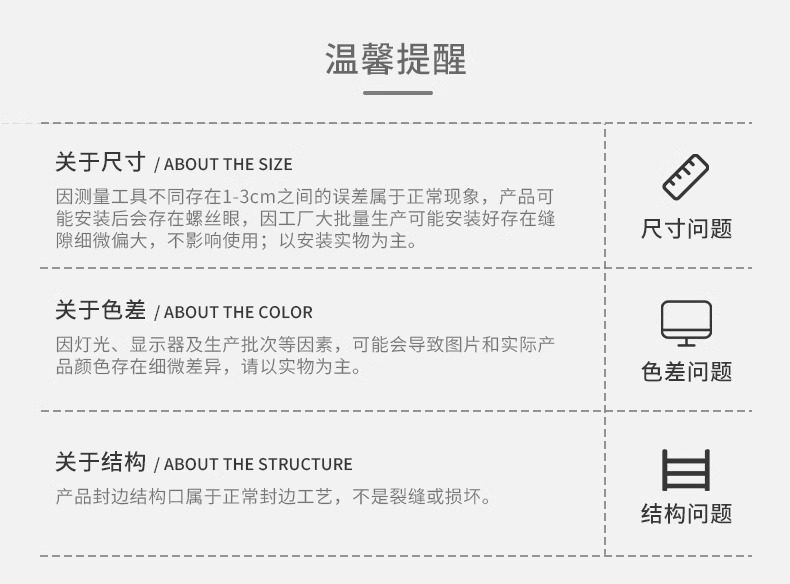 温馨提醒

关于尺寸 / ABOUT THE SIZE

因测量工具不同存在1-3cm之间的误差属于正常现象，产品可能安装后会存在螺丝眼，因工厂大批量生产可能安装好存在缝隙细微偏大，不影响使用；以安装实物为主。

尺寸问题

关于色差 / ABOUT THE COLOR

因灯光、显示器及生产批次等因素，可能会导致图片和实际产品颜色存在细微差异，请以实物为主。

色差问题

关于结构 / ABOUT THE STRUCTURE

产品封边结构口属于正常封边工艺，不是裂缝或损坏。

结构问题