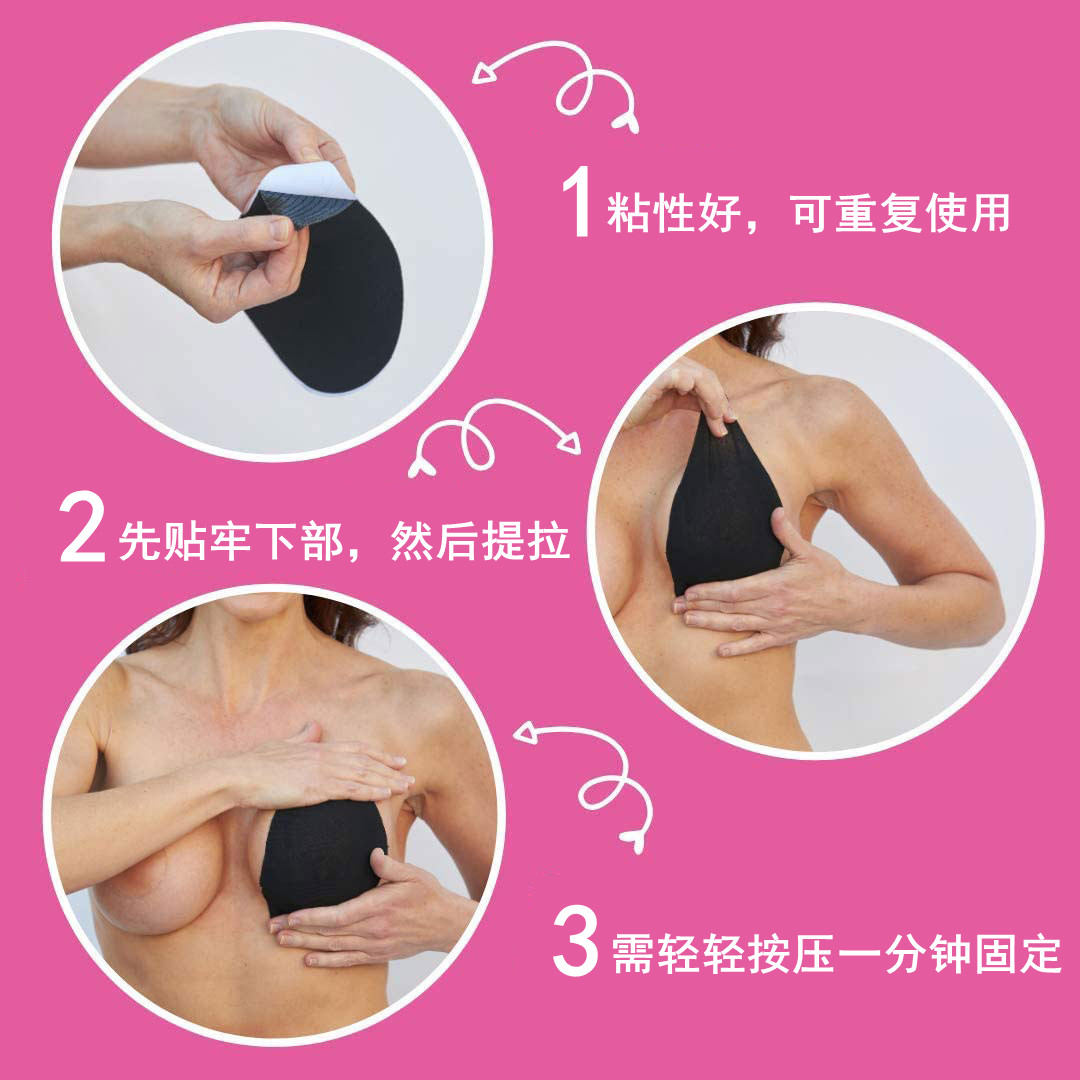 1 粘性好，可重复使用

2 先贴牢下部，然后提拉

3 需轻轻按压一分钟固定