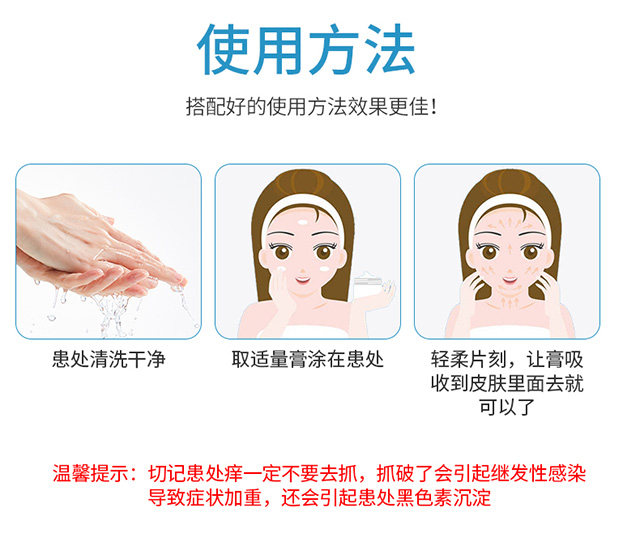 使用方法

搭配好的使用方法效果更佳！

患处清洗干净

取适量膏涂在患处

轻柔片刻，让膏吸收到皮肤里面去就可以了

温馨提示：切记患处痒一定不要去抓，抓破了会引起继发性感染导致症状加重，还会引起患处黑色素沉淀