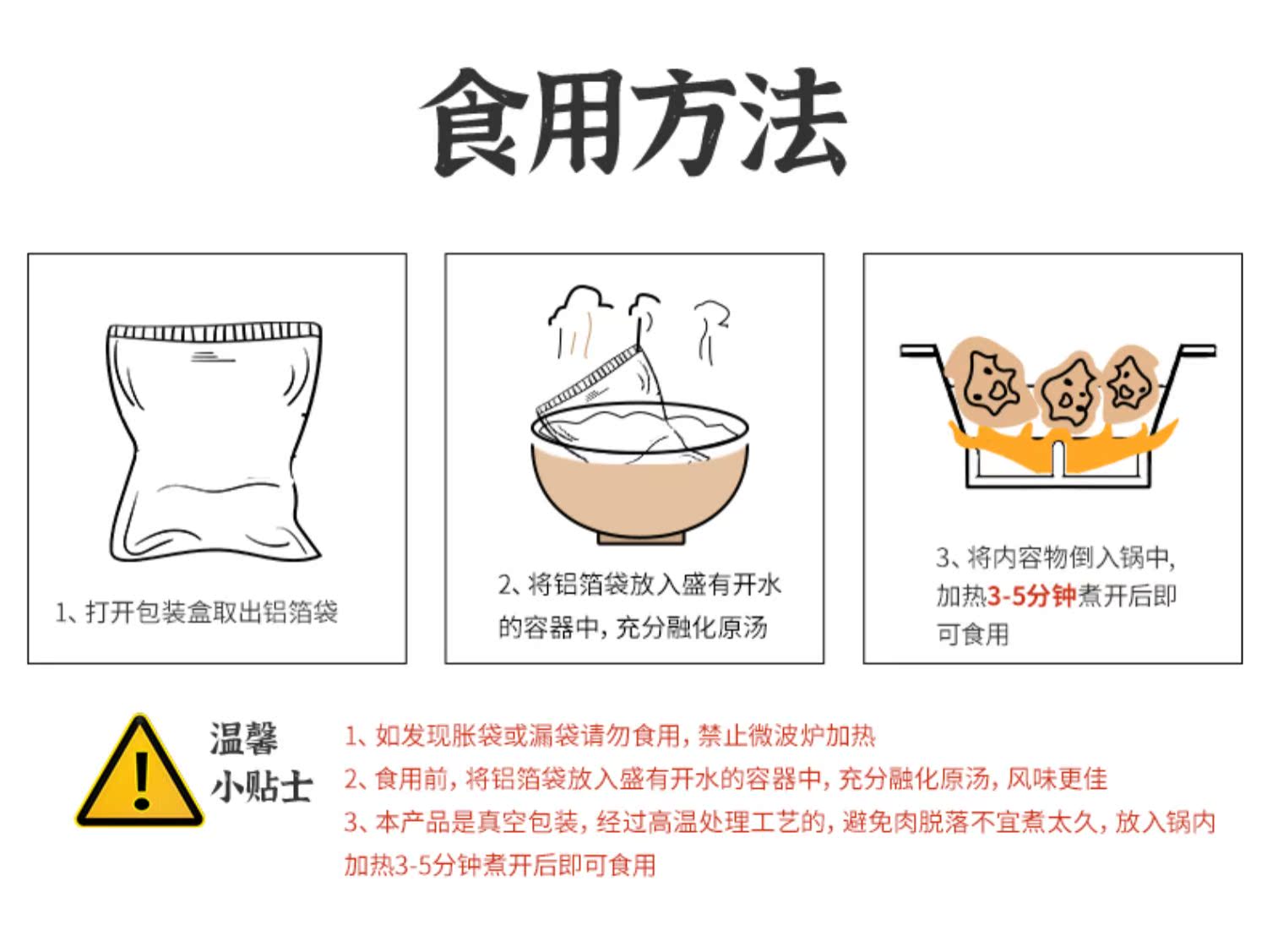 食用方法

1、打开包装盒取出铝箔袋

2、将铝箔袋放入盛有开水的容器中，充分融化原汤

3、将内容物倒入锅中，加热3-5分钟煮开后即可食用

温馨小贴士

1、如发现胀袋或漏袋请勿食用，禁止微波炉加热
2、食用前，将铝箔袋放入盛有开水的容器中，充分融化原汤，风味更佳
3、本产品是真空包装，经过高温处理工艺的，避免肉脱落不宜煮太久，放入锅内加热3-5分钟煮开后即可食用