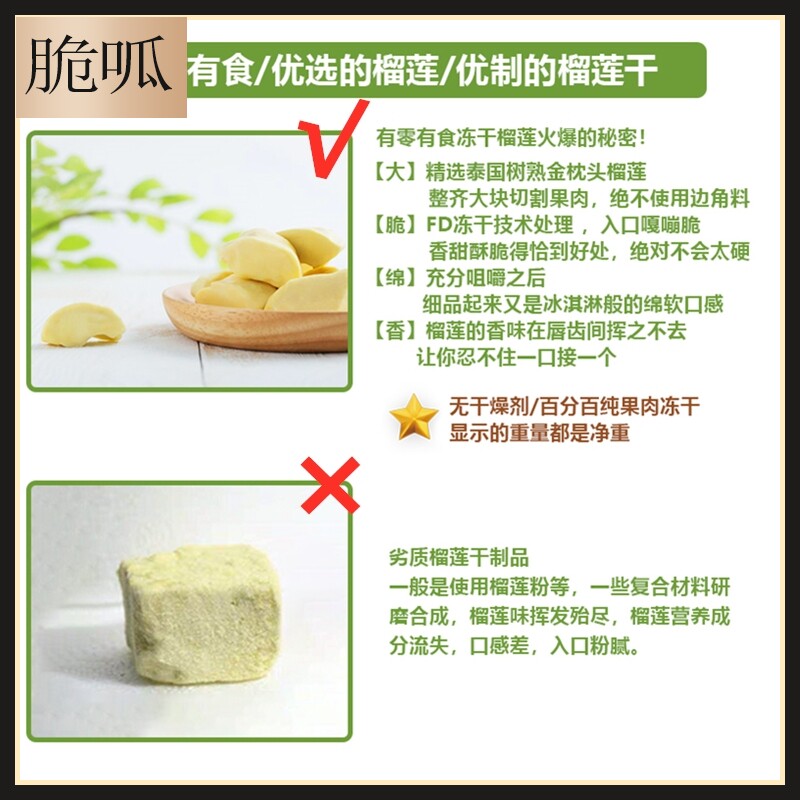 脆呱

有食/优选的榴莲/优制的榴莲干

有零有食冻干榴莲火爆的秘密!

【大】精选泰国树熟金枕头榴莲
整齐大块切割果肉，绝不使用边角料

【脆】FD冻干技术处理，入口嘎嘣脆
香甜酥脆得恰到好处，绝对不会太硬

【绵】充分咀嚼之后
细品起来又是冰淇淋般的绵软口感

【香】榴莲的香味在唇齿间挥之不去
让你忍不住一口接一个

无干燥剂/百分百纯果肉冻干
显示的重量都是净重

劣质榴莲干制品
一般是使用榴莲粉等，一些复合材料研磨合成，榴莲味挥发殆尽，榴莲营养成分流失，口感差，入口粉腻。