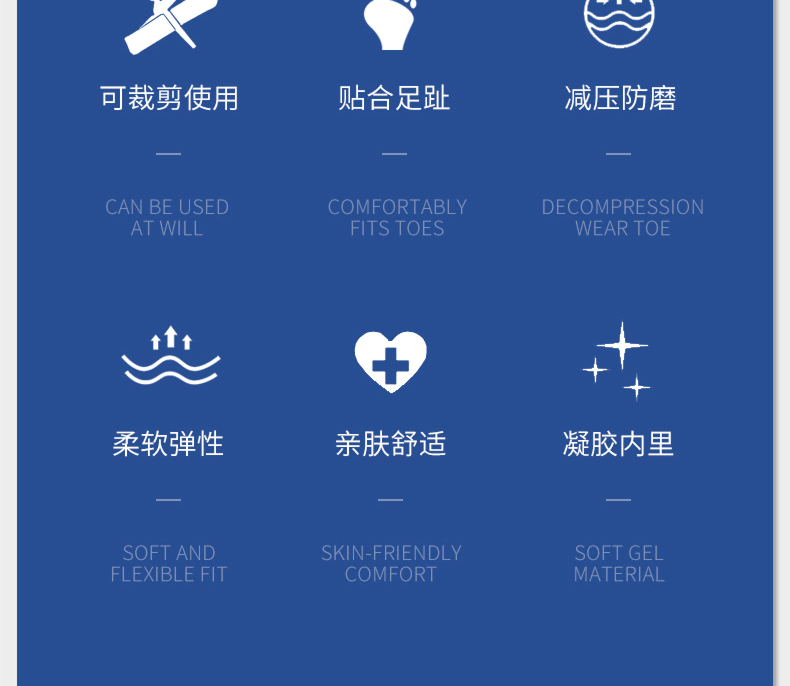 可裁剪使用

—

CAN BE USED AT WILL

贴合足趾

—

COMFORTABLY FITS TOES

减压防磨

—

DECOMPRESSION WEAR TOE

柔软弹性

—

SOFT AND FLEXIBLE FIT

亲肤舒适

—

SKIN-FRIENDLY COMFORT

凝胶内里

—

SOFT GEL MATERIAL