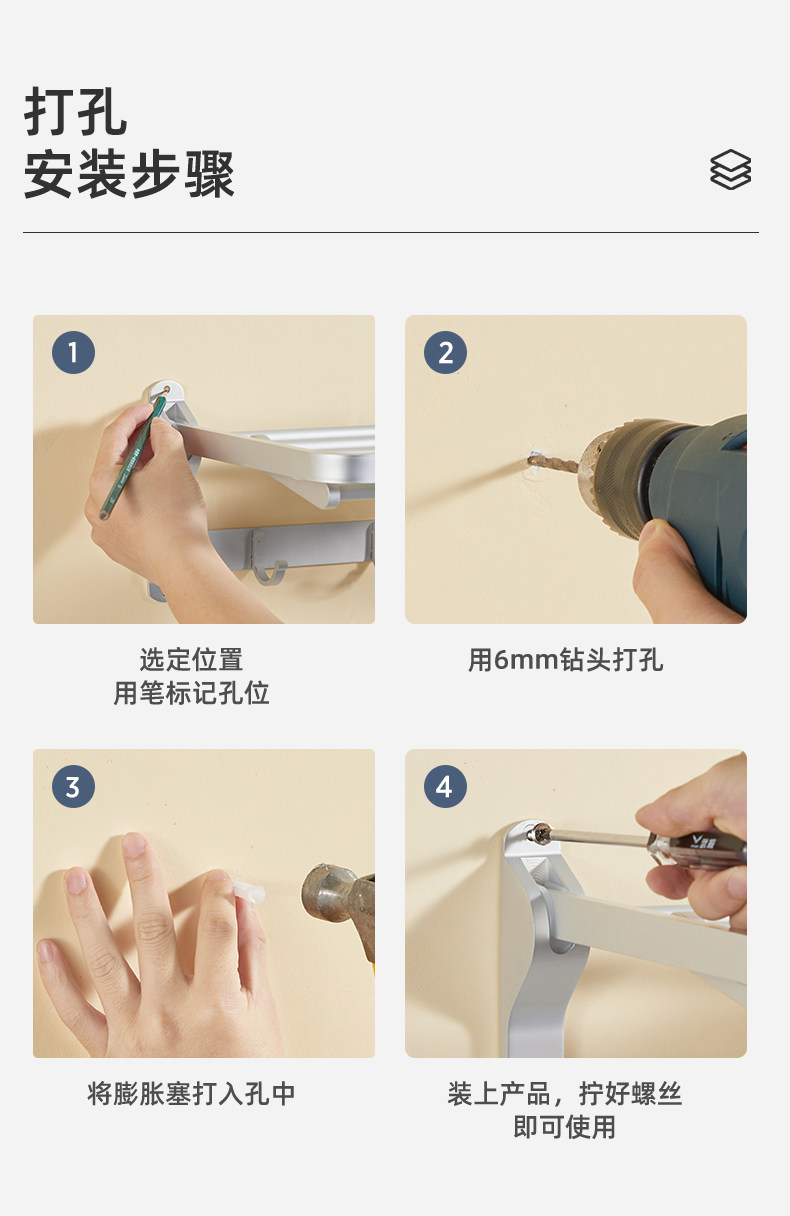 打孔
安装步骤

1

选定位置
用笔标记孔位

2

用6mm钻头打孔

3

将膨胀塞打入孔中

4

装上产品，拧好螺丝
即可使用