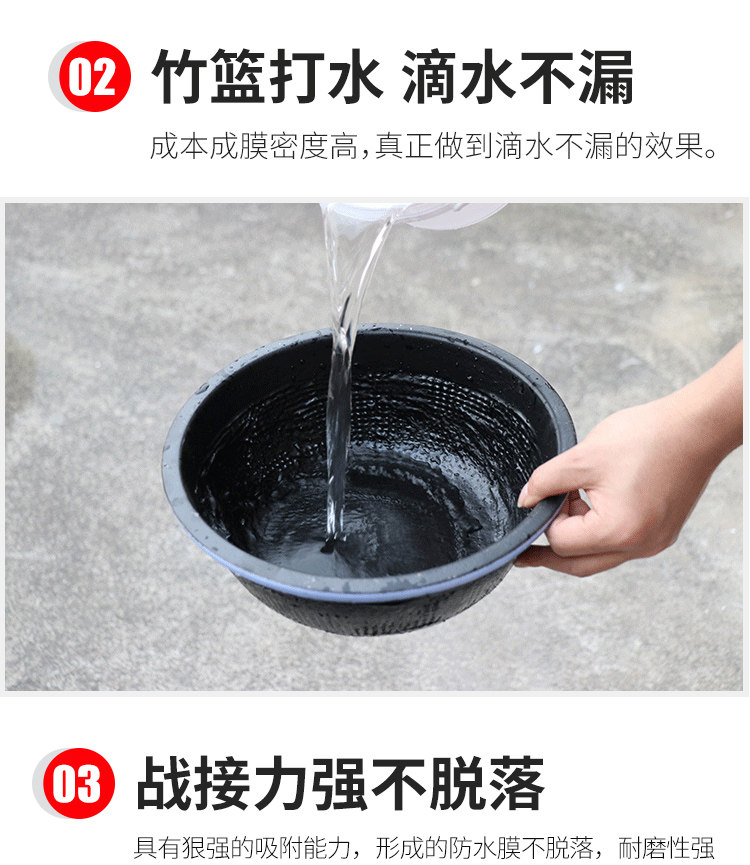 02 竹篮打水 滴水不漏

成本成膜密度高,真正做到滴水不漏的效果。

03 战接力强不脱落

具有狠强的吸附能力，形成的防水膜不脱落，耐磨性强