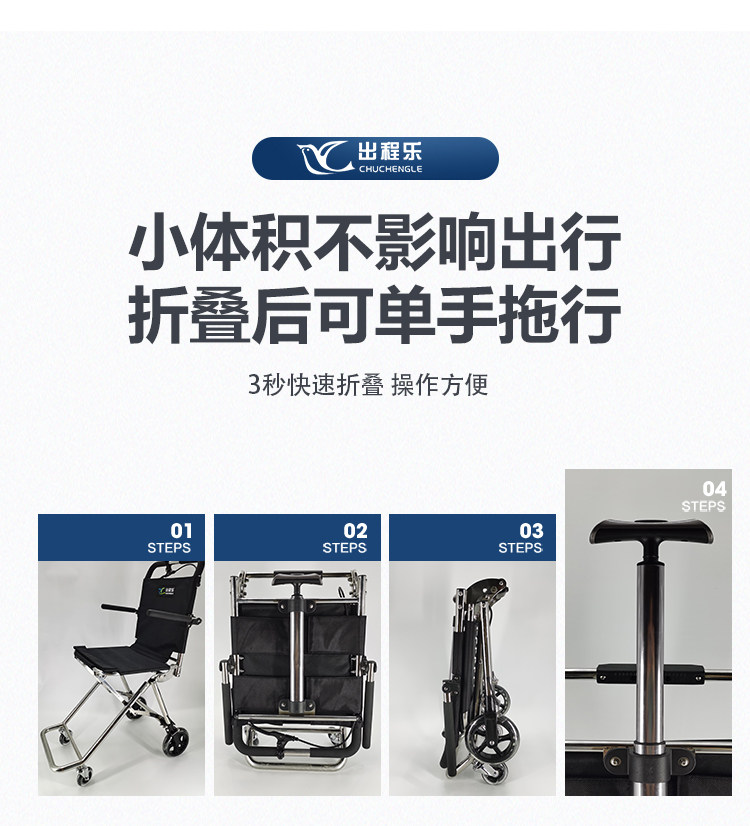 出程乐
CHUCHENGLE

小体积不影响出行
折叠后可单手拖行

3秒快速折叠 操作方便

01
STEPS

02
STEPS

03
STEPS

04
STEPS