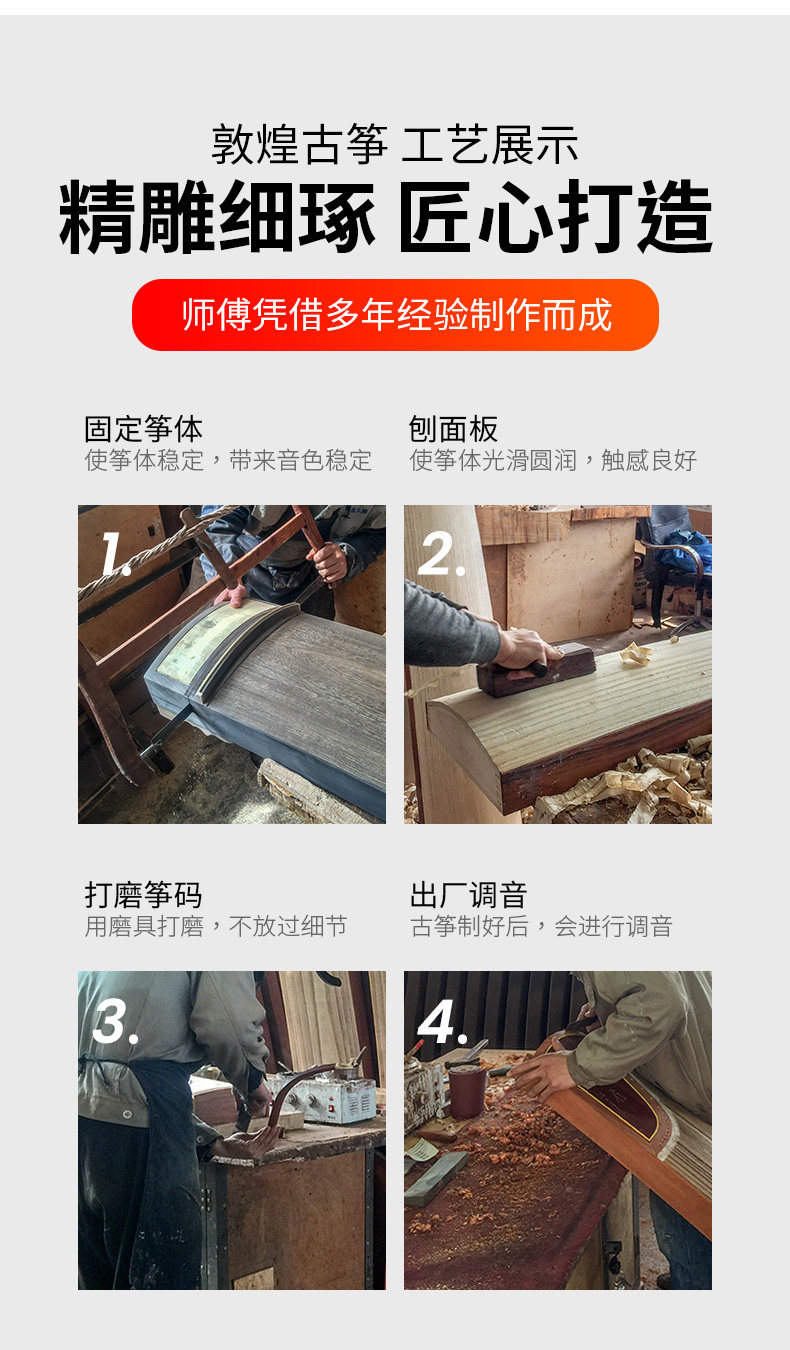 敦煌古筝 工艺展示

精雕细琢 匠心打造

师傅凭借多年经验制作而成

固定筝体
使筝体稳定，带来音色稳定

1.

刨面板
使筝体光滑圆润，触感良好

2.

打磨筝码
用磨具打磨，不放过细节

3.

出厂调音
古筝制好后，会进行调音

4.